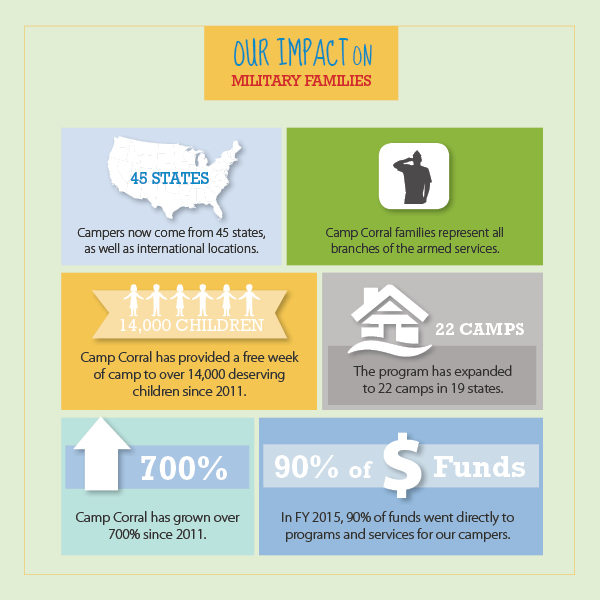 OUR IMPACT ON
MILITARY FAMILIES

45 STATES

Campers now come from 45 states, as well as international locations.

Camp Corral families represent all branches of the armed services.

14,000 CHILDREN

Camp Corral has provided a free week of camp to over 14,000 deserving children since 2011.

22 CAMPS

The program has expanded to 22 camps in 19 states.

700%

Camp Corral has grown over 700% since 2011.

90% of $ Funds

In FY 2015, 90% of funds went directly to programs and services for our campers.