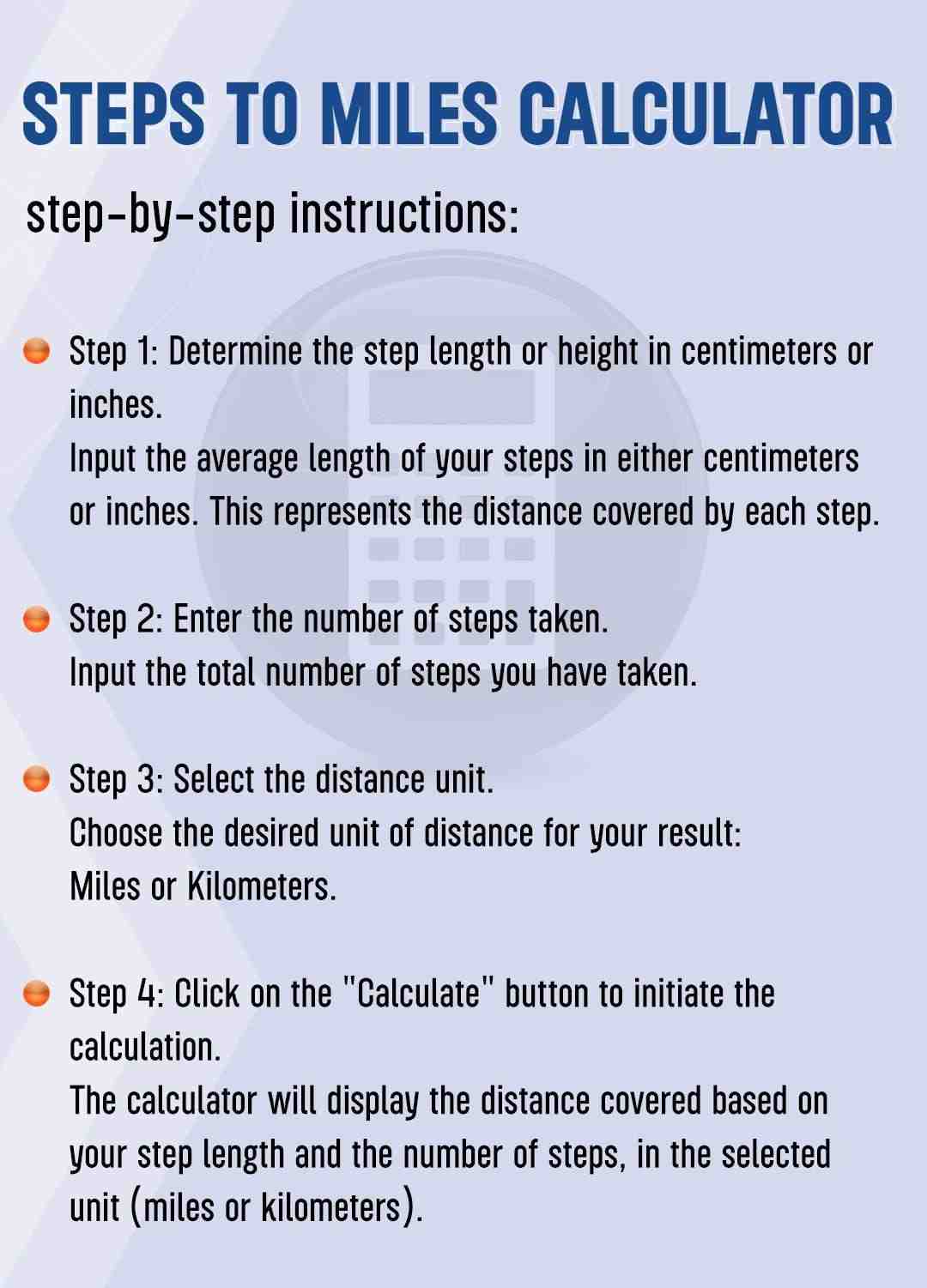 STEPS TO MILES CALCULATOR

step-by-step instructions:

Step 1: Determine the step length or height in centimeters or inches.
Input the average length of your steps in either centimeters or inches. This represents the distance covered by each step.

Step 2: Enter the number of steps taken.
Input the total number of steps you have taken.

Step 3: Select the distance unit.
Choose the desired unit of distance for your result:
Miles or Kilometers.

Step 4: Click on the "Calculate" button to initiate the calculation.
The calculator will display the distance covered based on your step length and the number of steps, in the selected unit (miles or kilometers).