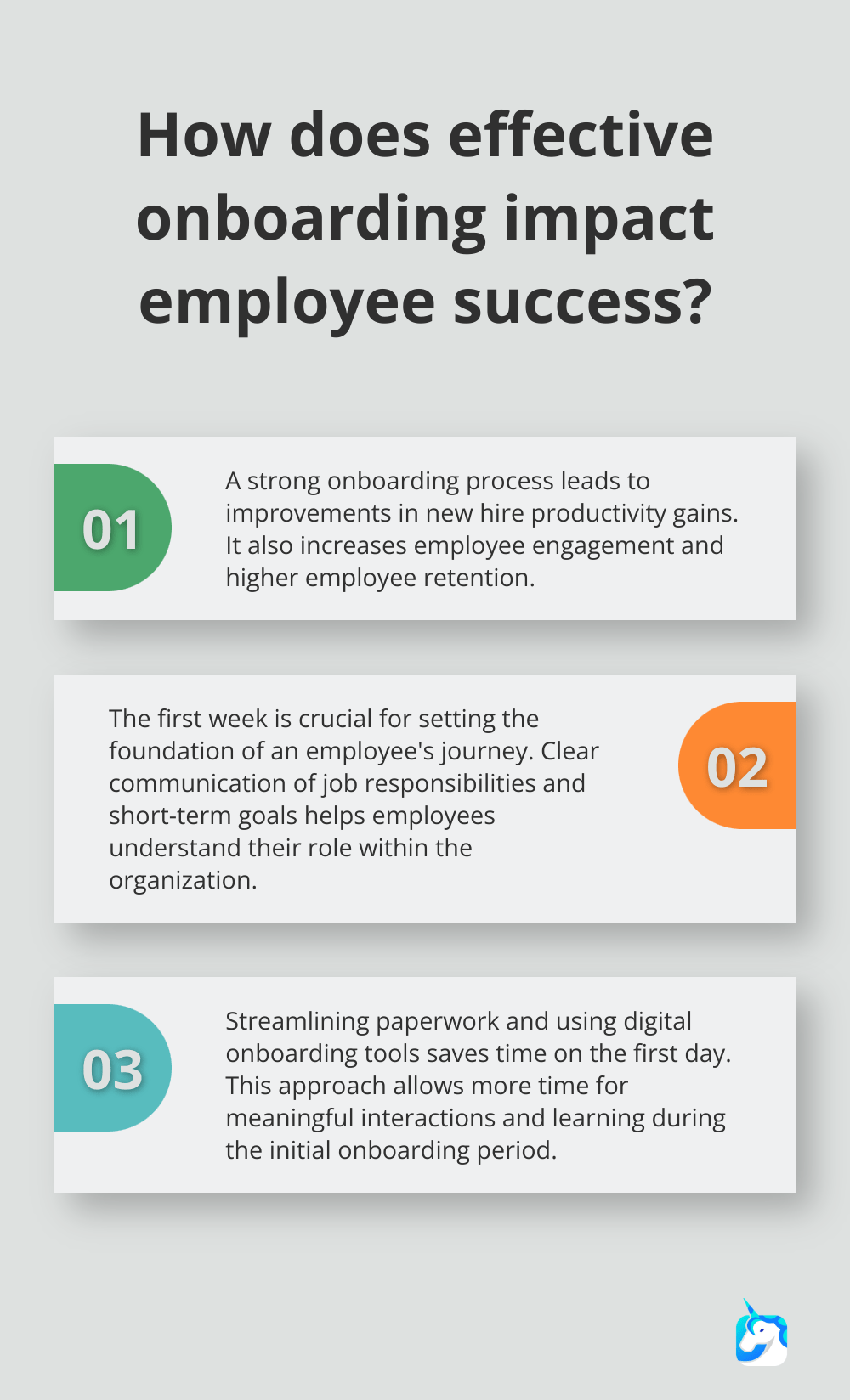 How does effective onboarding impact employee success?

01

A strong onboarding process leads to improvements in new hire productivity gains. It also increases employee engagement and higher employee retention.

The first week is crucial for setting the foundation of an employee's journey. Clear communication of job responsibilities and short-term goals helps employees understand their role within the organization.

02

03

Streamlining paperwork and using digital onboarding tools saves time on the first day. This approach allows more time for meaningful interactions and learning during the initial onboarding period.