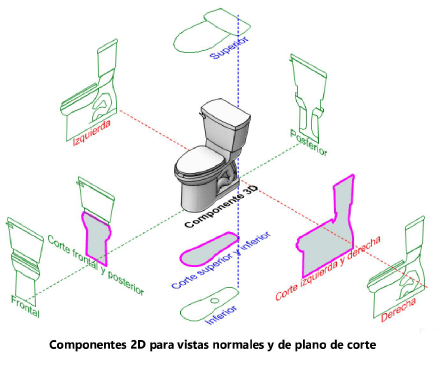 Superior

Izquierda

Posterior

Componente 3D

Corte frontal y posterior

Corte superior y inferior

Corte izquierda y derecha

Frontal

Inferior

Derecha

Componentes 2D para vistas normales y de plano de corte