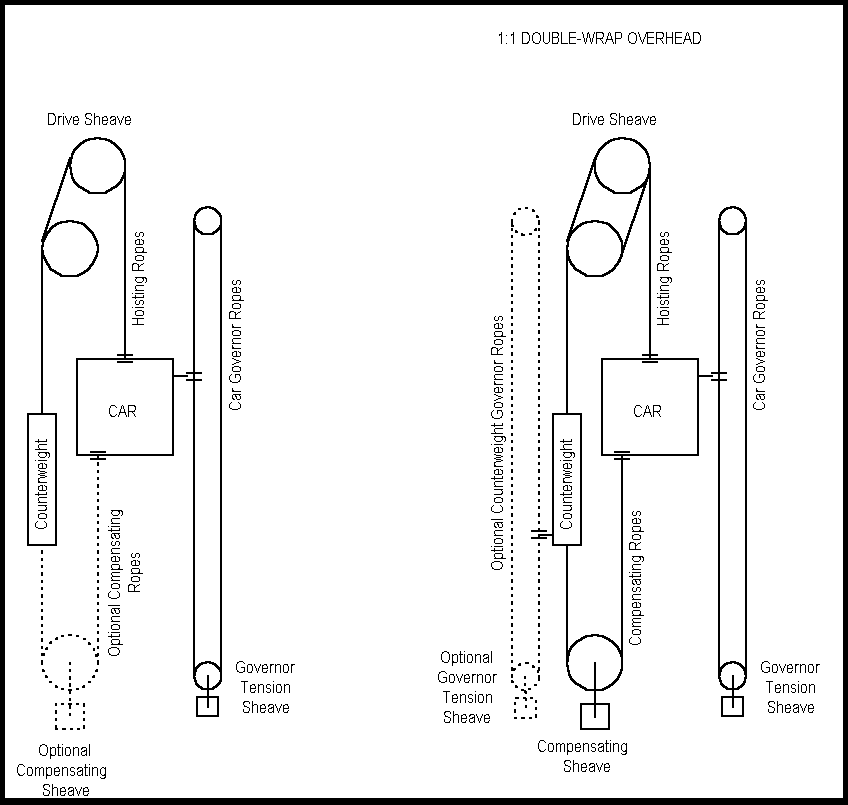 1:1 DOUBLE-WRAP OVERHEAD

Drive Sheave

Hoisting Ropes

Car Governor Ropes

CAR

Counterweight

Optional Compensating Ropes

Governor Tension Sheave

Optional Compensating Sheave

Drive Sheave

Optional Counterweight Governor Ropes

Hoisting Ropes

Car Governor Ropes

CAR

Counterweight

Compensating Ropes

Optional Governor Tension Sheave

Compensating Sheave

Governor Tension Sheave