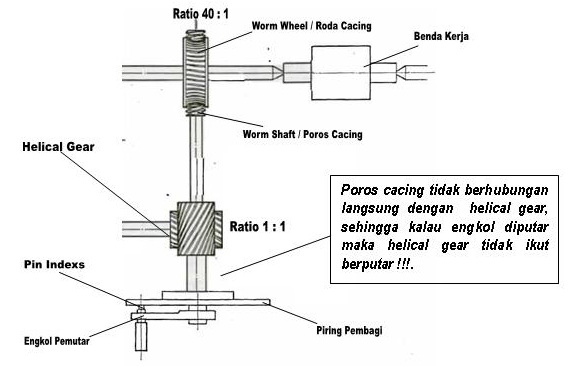 Ratio 40 : 1

Worm Wheel / Roda Cacing

Benda Kerja

Worm Shaft / Poros Cacing

Helical Gear

Ratio 1 : 1

Poros cacing tidak berhubungan langsung dengan helical gear, sehingga kalau engkol diputar maka helical gear tidak ikut berputar !!!.

Pin Indexs

Engkol Pemutar

Piring Pembagi