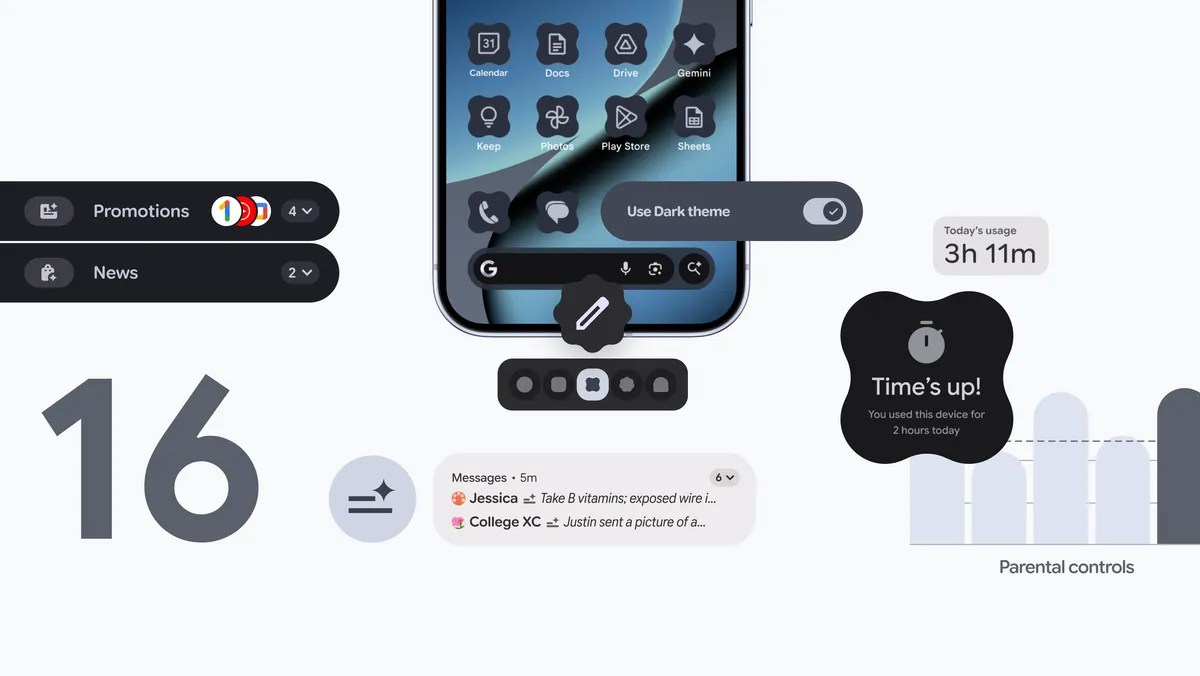 31
Calendar
Docs
Drive
Gemini
Keep
Photos
Play Store
Sheets

Promotions 4
News 2

Use Dark theme

G

Today's usage
3h 11m

Time's up!
You used this device for 2 hours today

16

Messages • 5m 6
Jessica Take B vitamins; exposed wire i...
College XC Justin sent a picture of a...

Parental controls