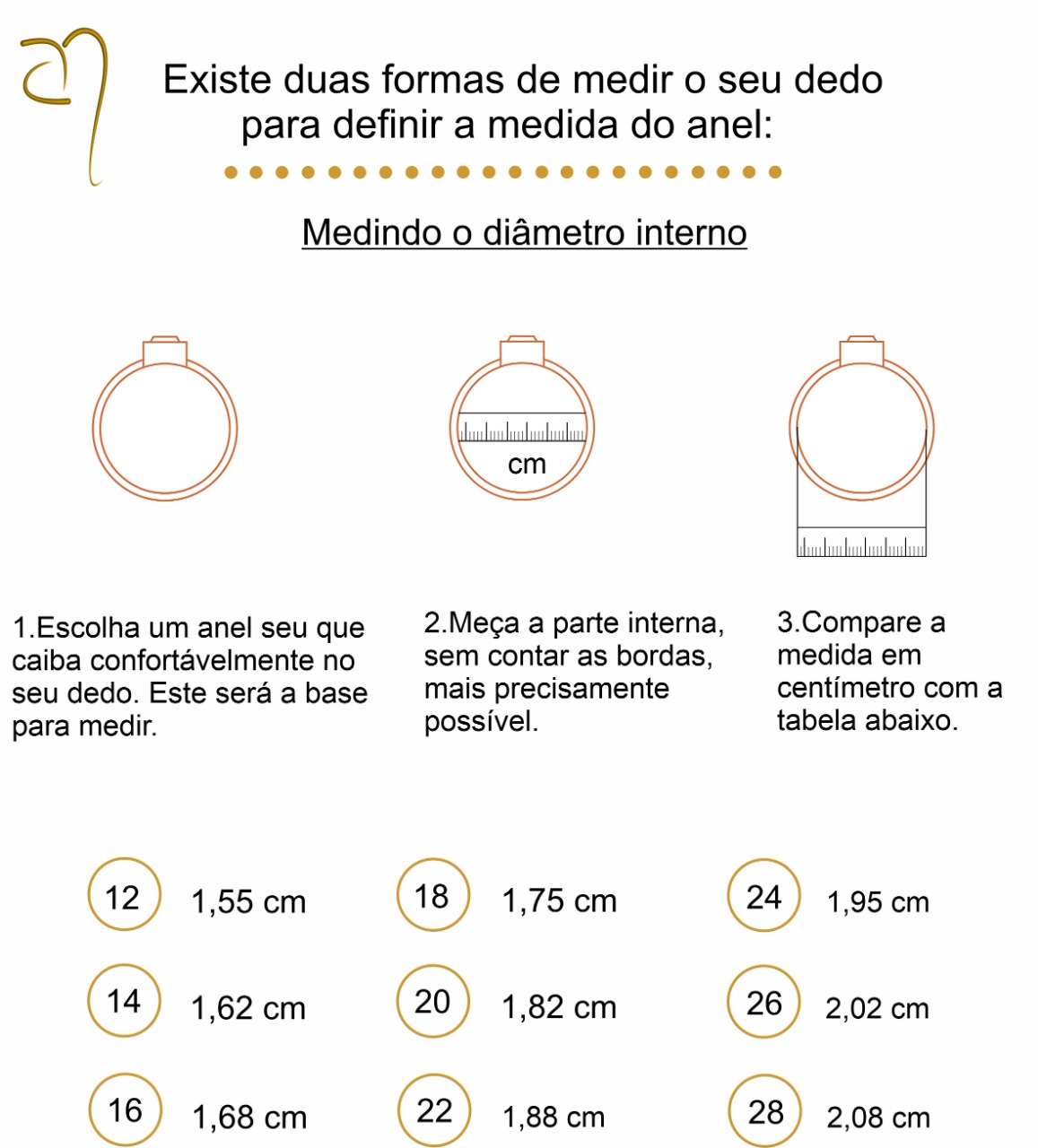 Existe duas formas de medir o seu dedo para definir a medida do anel:

Medindo o diâmetro interno

cm

1.Escolha um anel seu que caiba confortávelmente no seu dedo. Este será a base para medir.

2.Meça a parte interna, sem contar as bordas, mais precisamente possível.

3.Compare a medida em centímetro com a tabela abaixo.

12 1,55 cm
14 1,62 cm
16 1,68 cm

18 1,75 cm
20 1,82 cm
22 1,88 cm

24 1,95 cm
26 2,02 cm
28 2,08 cm