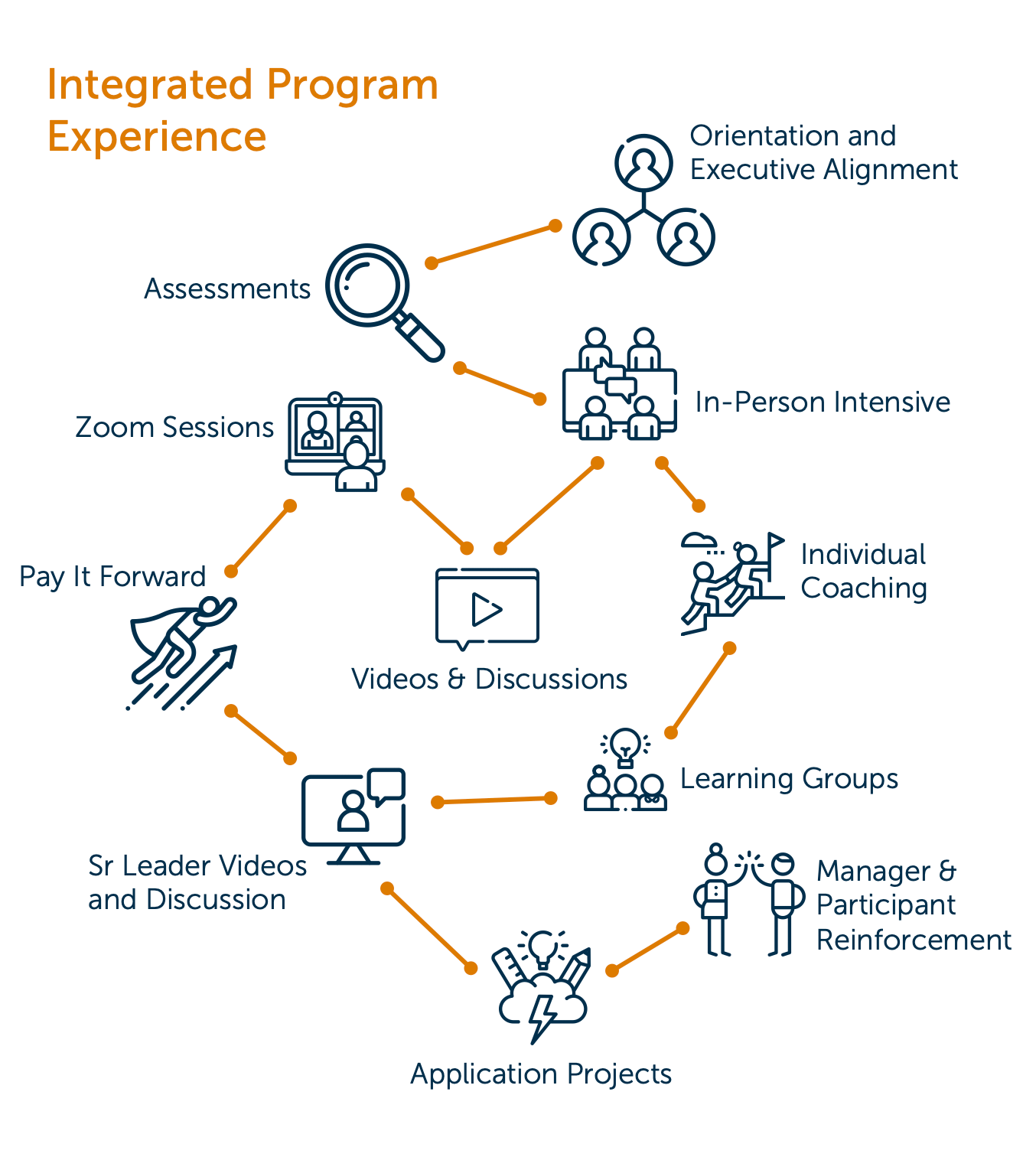 Integrated Program Experience

Orientation and Executive Alignment

Assessments

In-Person Intensive

Zoom Sessions

Individual Coaching

Pay It Forward

Videos & Discussions

Learning Groups

Sr Leader Videos and Discussion

Manager & Participant Reinforcement

Application Projects