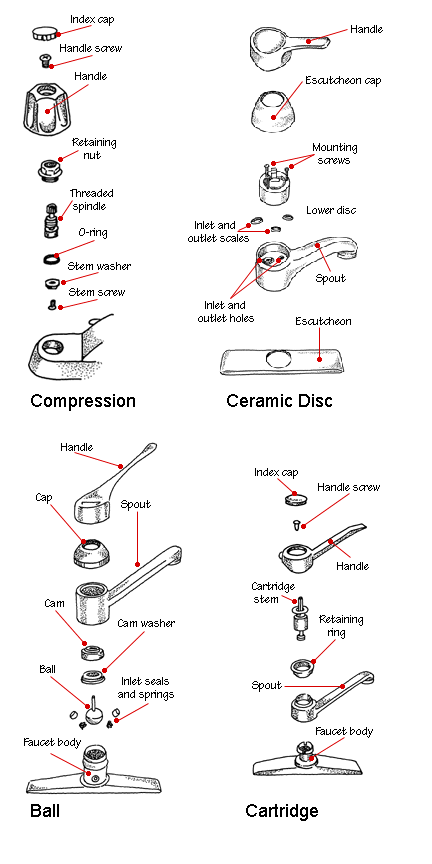 Index cap
Handle screw
Handle
Retaining nut
Threaded spindle
O-ring
Stem washer
Stem screw

Compression

Handle
Escutcheon cap
Mounting screws
Lower disc
Inlet and outlet scales
Spout
Inlet and outlet holes
Escutcheon

Ceramic Disc

Handle
Cap
Spout
Cam
Cam washer
Ball
Inlet seals and springs
Faucet body

Ball

Index cap
Handle screw
Handle
Cartridge stem
Retaining ring
Spout
Faucet body

Cartridge