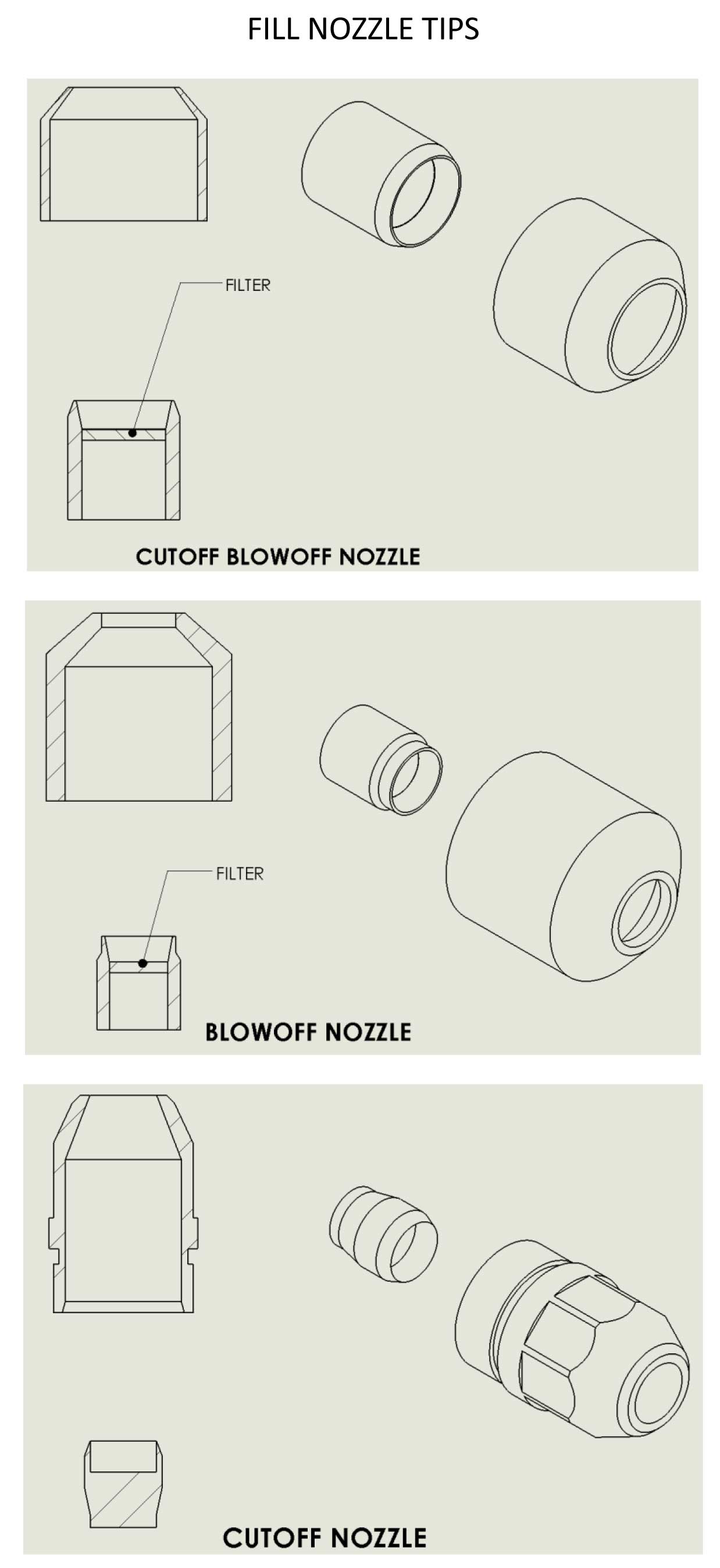 FILL NOZZLE TIPS

FILTER

CUTOFF BLOWOFF NOZZLE

FILTER

BLOWOFF NOZZLE

CUTOFF NOZZLE