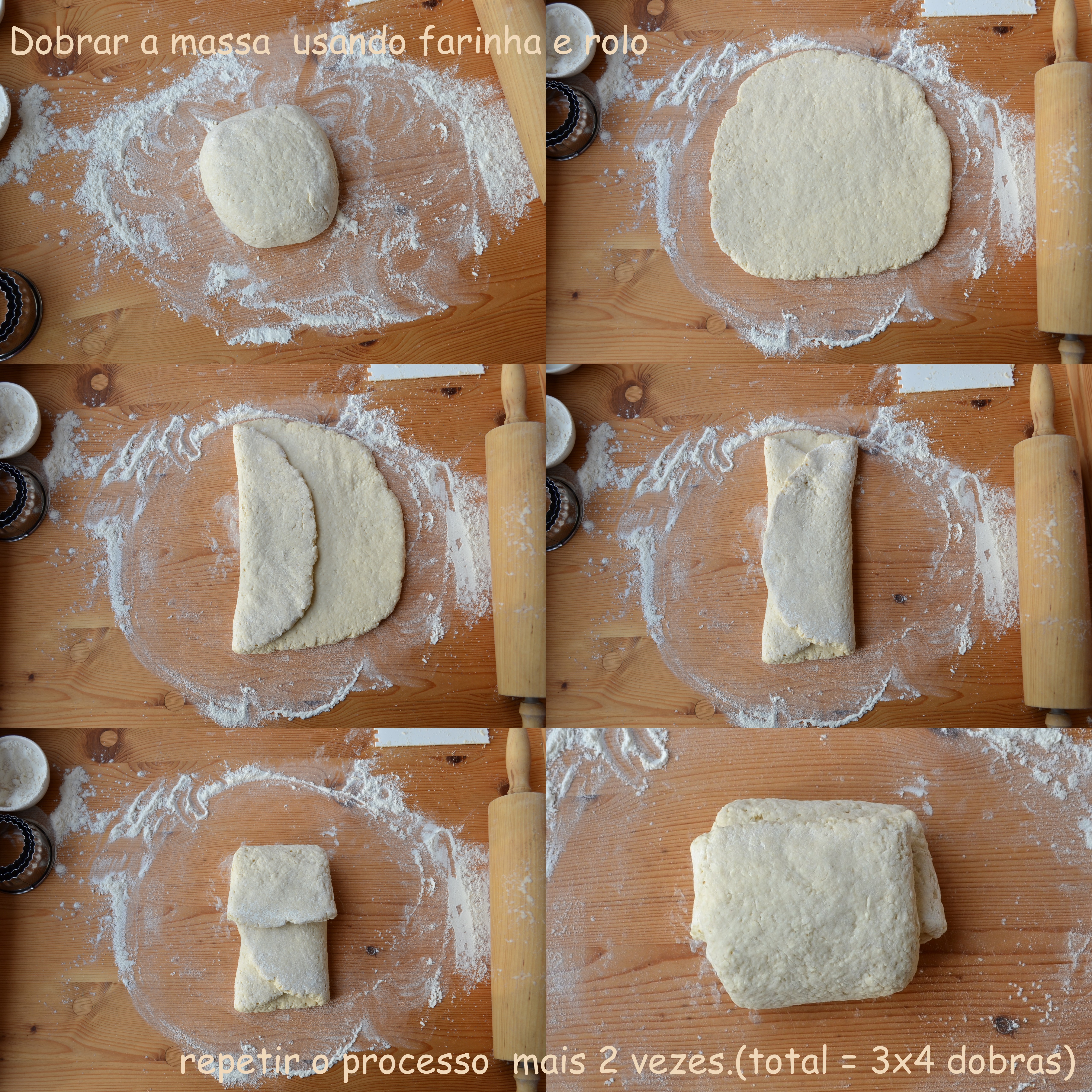 Dobrar a massa usando farinha e rolo

repetir o processo mais 2 vezes.(total = 3x4 dobras)