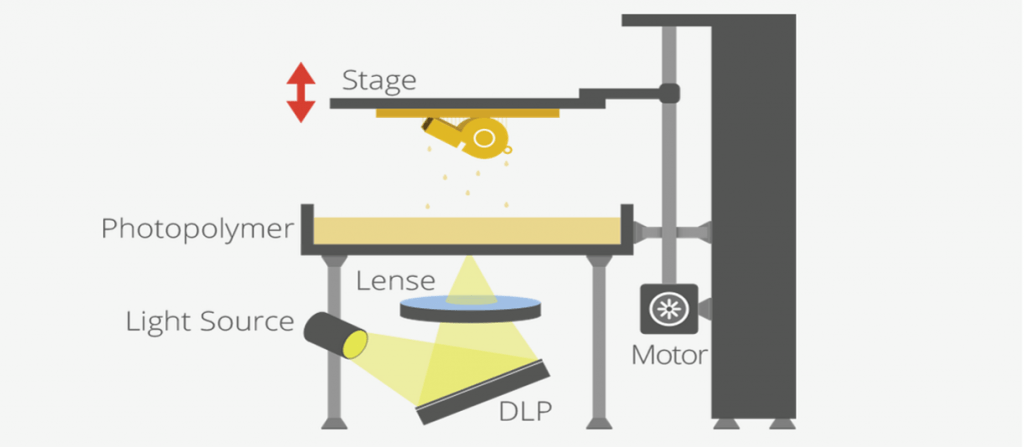 Stage
Photopolymer
Lense
Light Source
Motor
DLP