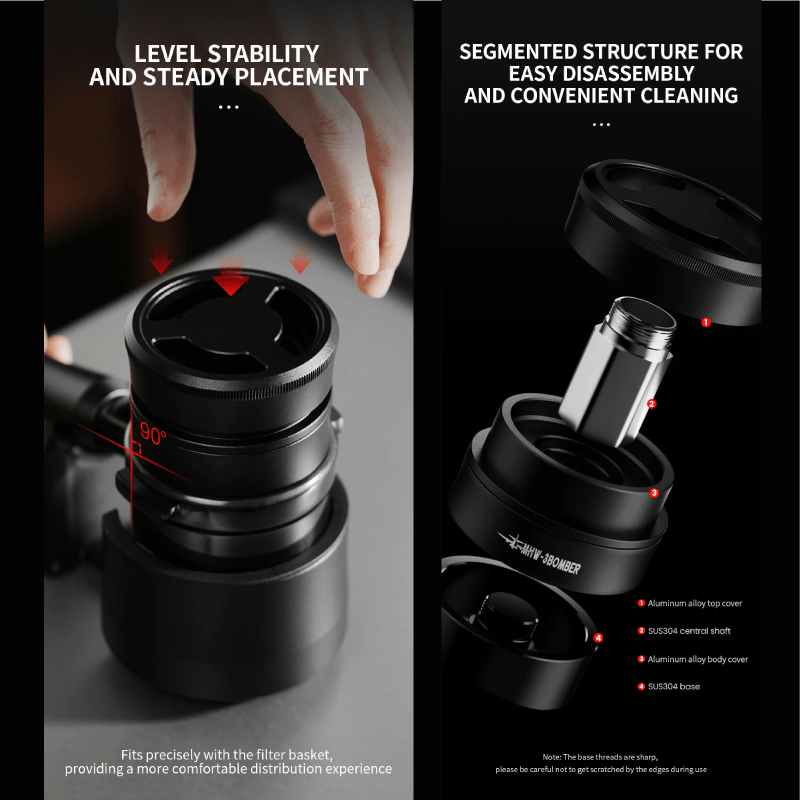 LEVEL STABILITY AND STEADY PLACEMENT

...

90°

Fits precisely with the filter basket, providing a more comfortable distribution experience

SEGMENTED STRUCTURE FOR EASY DISASSEMBLY AND CONVENIENT CLEANING

...

1

2

3

MHW-3BOMBER

4

1 Aluminum alloy top cover

2 SUS304 central shaft

3 Aluminum alloy body cover

4 SUS304 base

Note: The base threads are sharp, please be careful not to get scratched by the edges during use