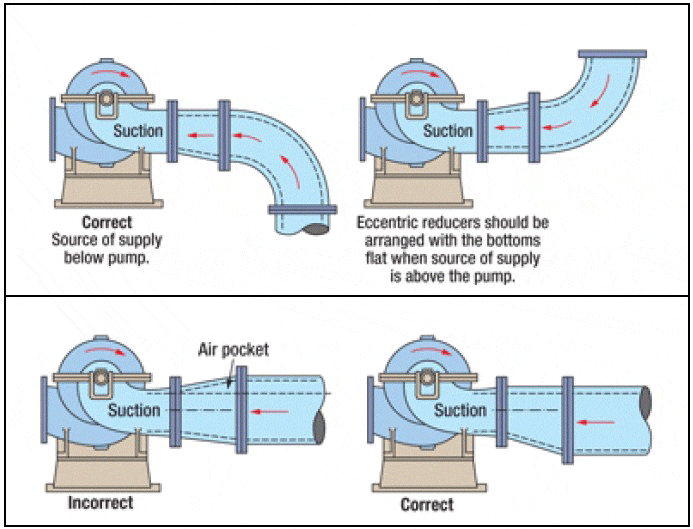 Suction

Correct
Source of supply below pump.

Suction

Eccentric reducers should be arranged with the bottoms flat when source of supply is above the pump.

Air pocket

Suction

Incorrect

Suction

Correct