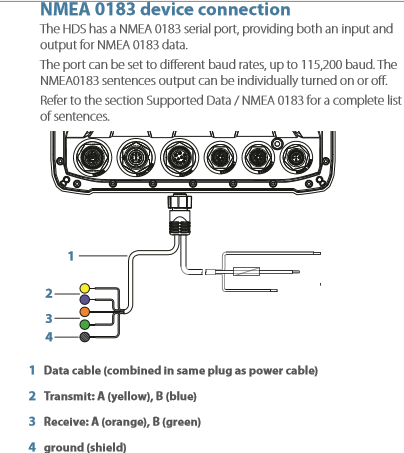 NMEA 0183 device connection

The HDS has a NMEA 0183 serial port, providing both an input and output for NMEA 0183 data.

The port can be set to different baud rates, up to 115,200 baud. The NMEA0183 sentences output can be individually turned on or off.

Refer to the section Supported Data / NMEA 0183 for a complete list of sentences.

1

2

3

4

1 Data cable (combined in same plug as power cable)

2 Transmit: A (yellow), B (blue)

3 Receive: A (orange), B (green)

4 ground (shield)