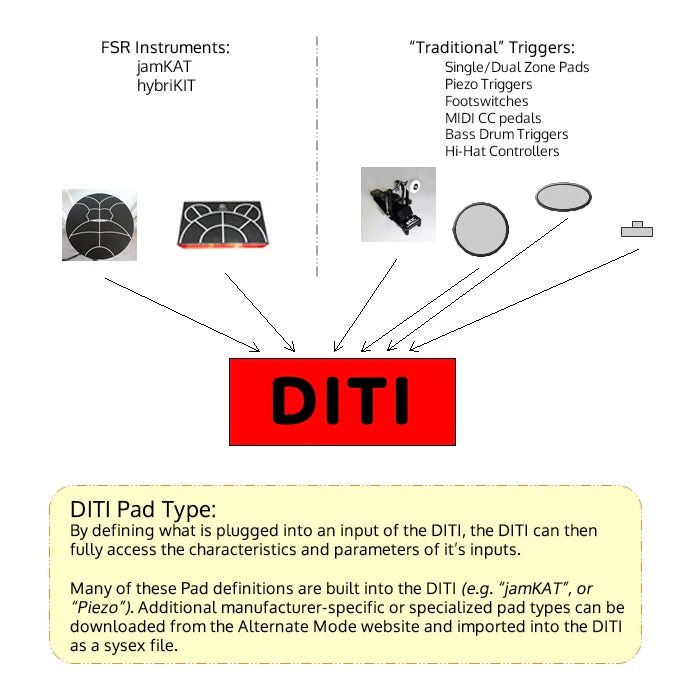 FSR Instruments:
jamKAT
hybriKIT

“Traditional” Triggers:
Single/Dual Zone Pads
Piezo Triggers
Footswitches
MIDI CC pedals
Bass Drum Triggers
Hi-Hat Controllers

DITI

DITI Pad Type:
By defining what is plugged into an input of the DITI, the DITI can then fully access the characteristics and parameters of it’s inputs.

Many of these Pad definitions are built into the DITI (e.g. “jamKAT”, or “Piezo”). Additional manufacturer-specific or specialized pad types can be downloaded from the Alternate Mode website and imported into the DITI as a sysex file.