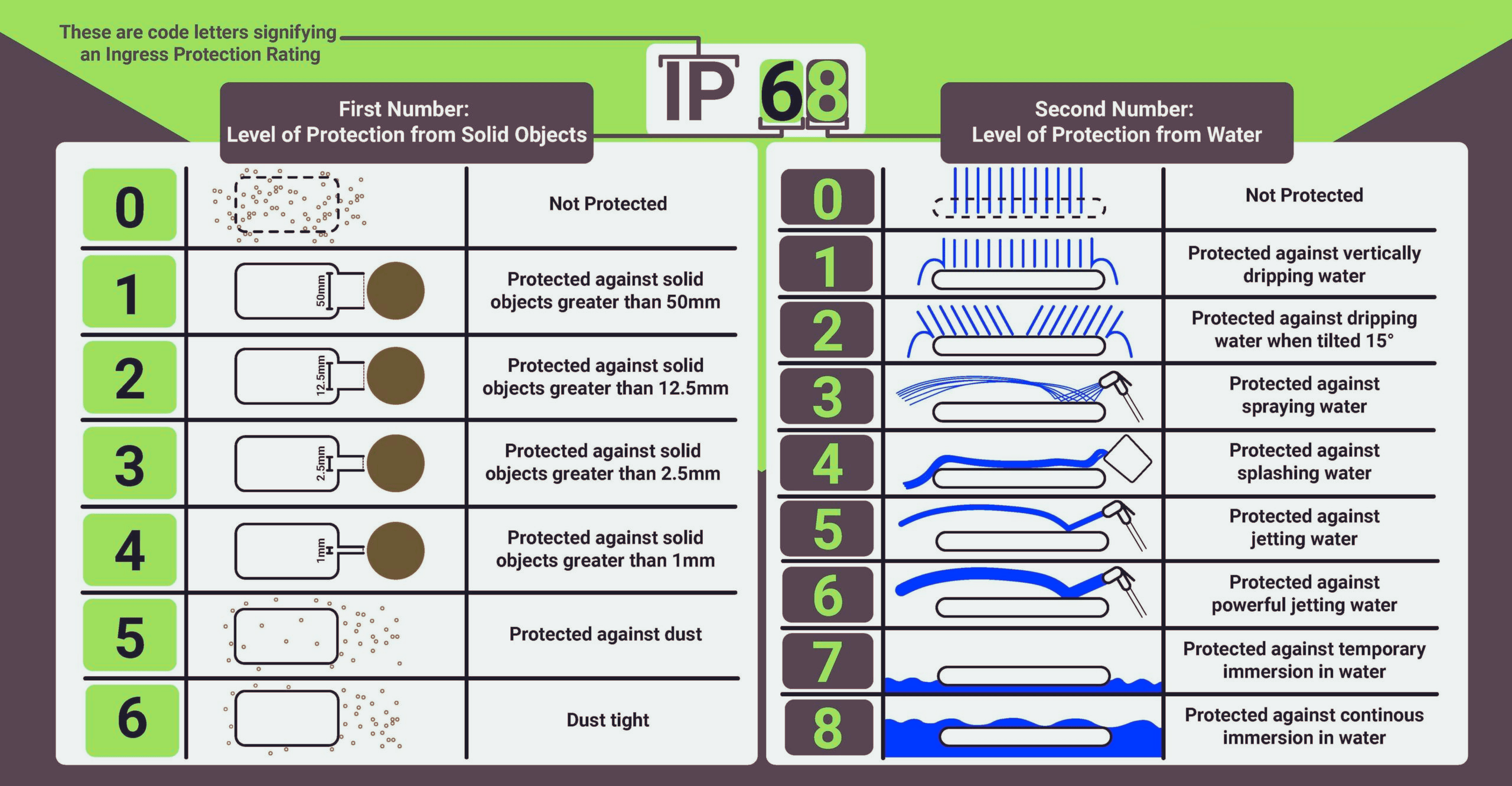 These are code letters signifying an Ingress Protection Rating

IP 68

First Number:
Level of Protection from Solid Objects

| | | |
|---|---|---|
| 0 | | Not Protected |
| 1 | 50mm | Protected against solid objects greater than 50mm |
| 2 | 12.5mm | Protected against solid objects greater than 12.5mm |
| 3 | 2.5mm | Protected against solid objects greater than 2.5mm |
| 4 | 1mm | Protected against solid objects greater than 1mm |
| 5 | | Protected against dust |
| 6 | | Dust tight |

Second Number:
Level of Protection from Water

| | | |
|---|---|---|
| 0 | | Not Protected |
| 1 | | Protected against vertically dripping water |
| 2 | | Protected against dripping water when tilted 15° |
| 3 | | Protected against spraying water |
| 4 | | Protected against splashing water |
| 5 | | Protected against jetting water |
| 6 | | Protected against powerful jetting water |
| 7 | | Protected against temporary immersion in water |
| 8 | | Protected against continous immersion in water |