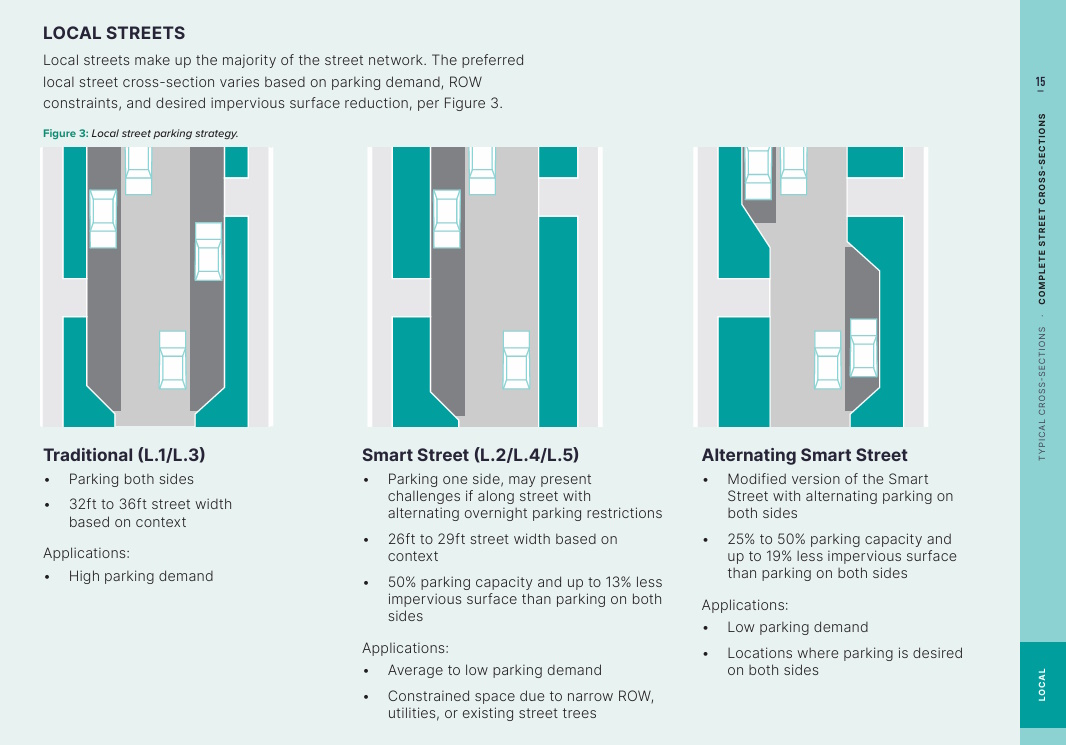 LOCAL STREETS

Local streets make up the majority of the street network. The preferred local street cross-section varies based on parking demand, ROW constraints, and desired impervious surface reduction, per Figure 3.

Figure 3: Local street parking strategy.

Traditional (L.1/L.3)

• Parking both sides
• 32ft to 36ft street width based on context

Applications:

• High parking demand

Smart Street (L.2/L.4/L.5)

• Parking one side, may present challenges if along street with alternating overnight parking restrictions
• 26ft to 29ft street width based on context
• 50% parking capacity and up to 13% less impervious surface than parking on both sides

Applications:

• Average to low parking demand
• Constrained space due to narrow ROW, utilities, or existing street trees

Alternating Smart Street

• Modified version of the Smart Street with alternating parking on both sides
• 25% to 50% parking capacity and up to 19% less impervious surface than parking on both sides

Applications:

• Low parking demand
• Locations where parking is desired on both sides

15

TYPICAL CROSS-SECTIONS · COMPLETE STREET CROSS-SECTIONS

LOCAL