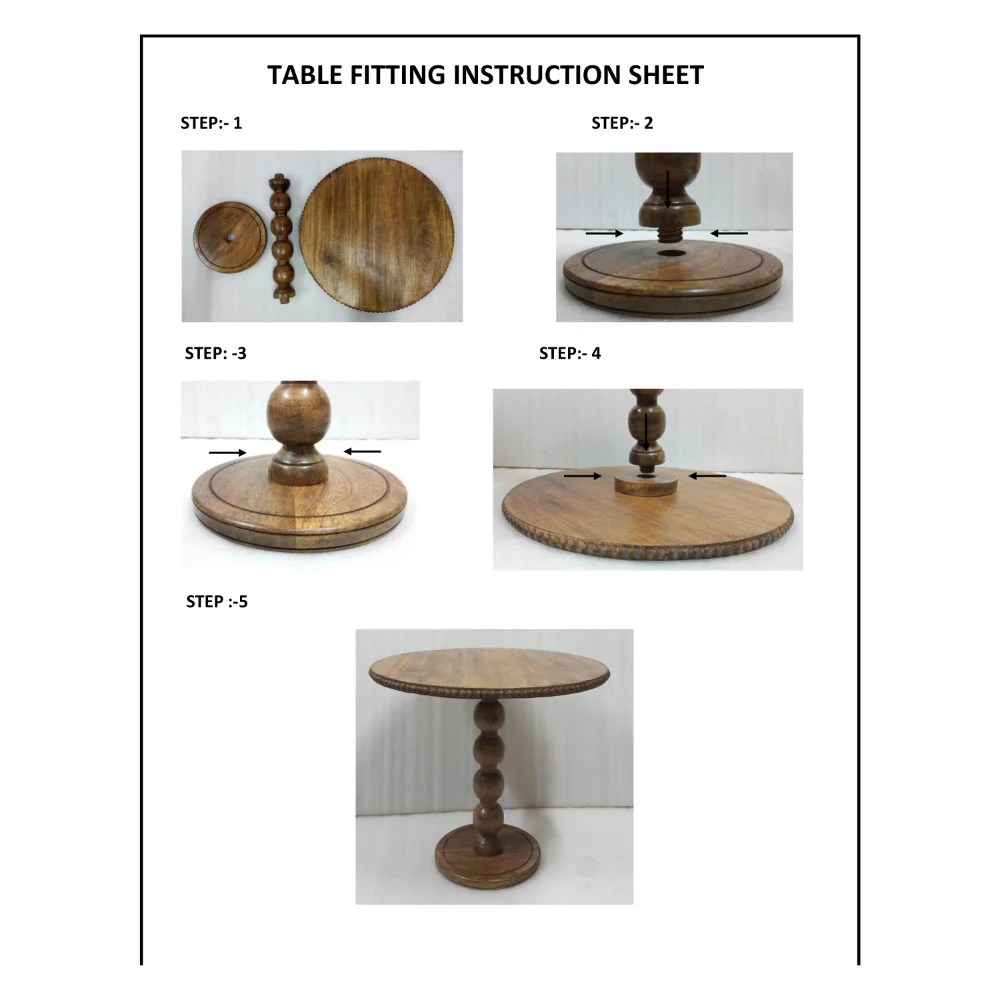 TABLE FITTING INSTRUCTION SHEET

STEP:- 1

STEP:- 2

STEP: -3

STEP:- 4

STEP :-5