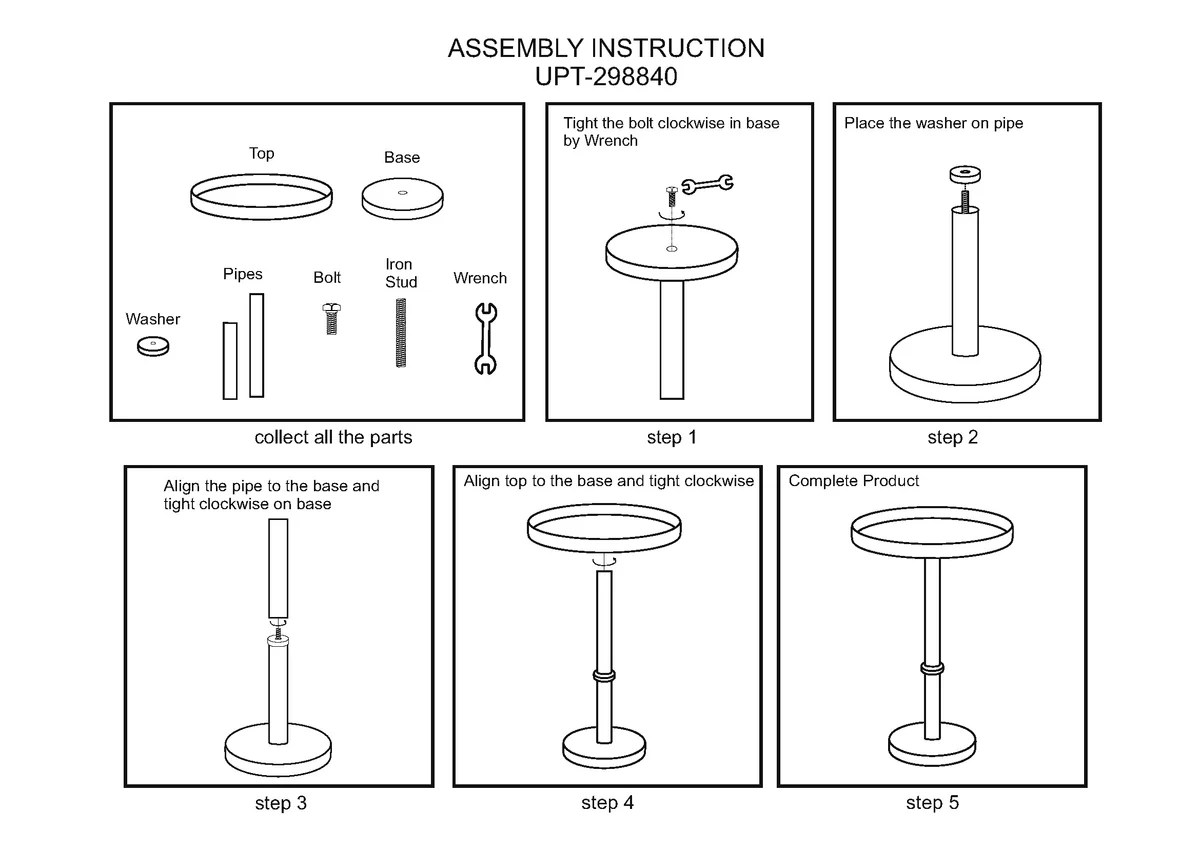 ASSEMBLY INSTRUCTION
UPT-298840

Top

Base

Washer

Pipes

Bolt

Iron Stud

Wrench

collect all the parts

Tight the bolt clockwise in base by Wrench

step 1

Place the washer on pipe

step 2

Align the pipe to the base and tight clockwise on base

step 3

Align top to the base and tight clockwise

step 4

Complete Product

step 5