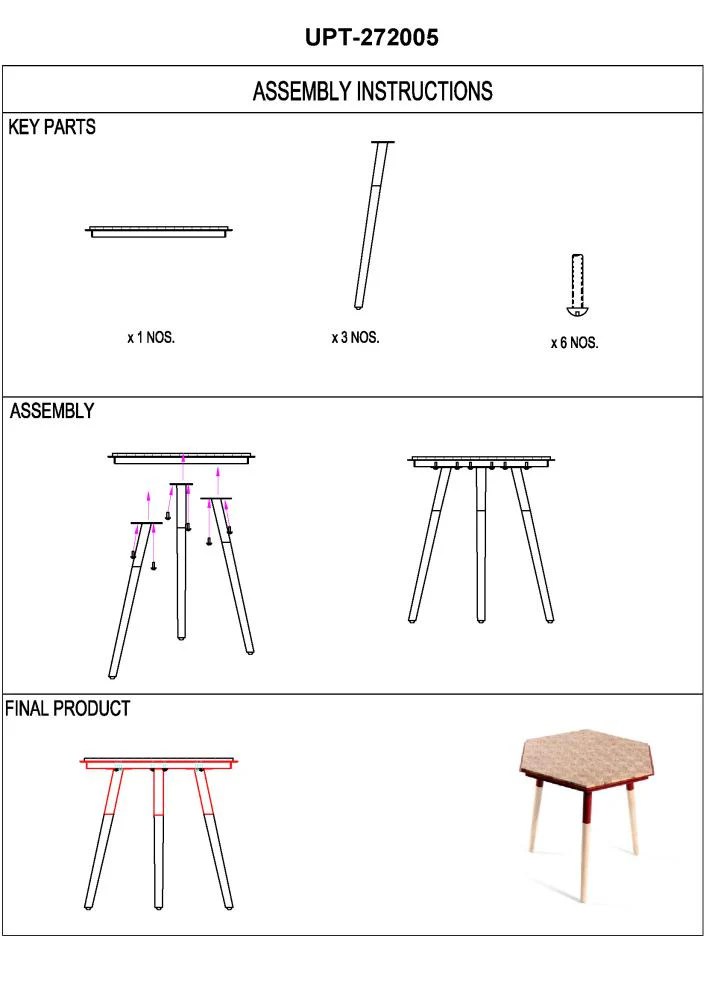 UPT-272005

ASSEMBLY INSTRUCTIONS

KEY PARTS

x 1 NOS.

x 3 NOS.

x 6 NOS.

ASSEMBLY

FINAL PRODUCT