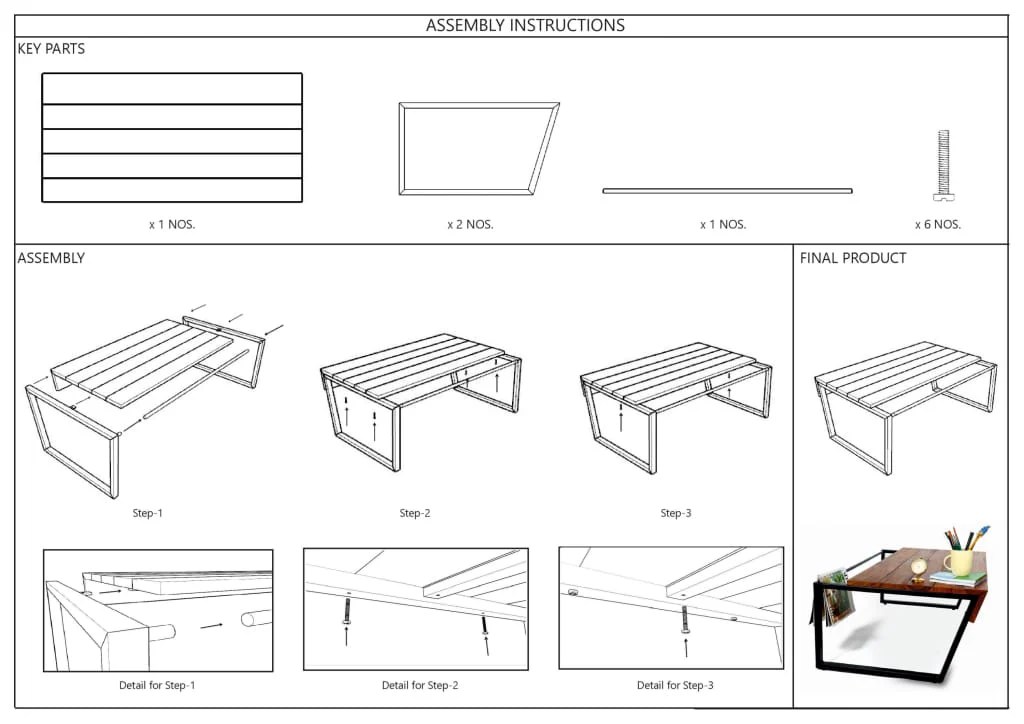 ASSEMBLY INSTRUCTIONS

KEY PARTS

x 1 NOS.

x 2 NOS.

x 1 NOS.

x 6 NOS.

ASSEMBLY

Step-1

Step-2

Step-3

Detail for Step-1

Detail for Step-2

Detail for Step-3

FINAL PRODUCT