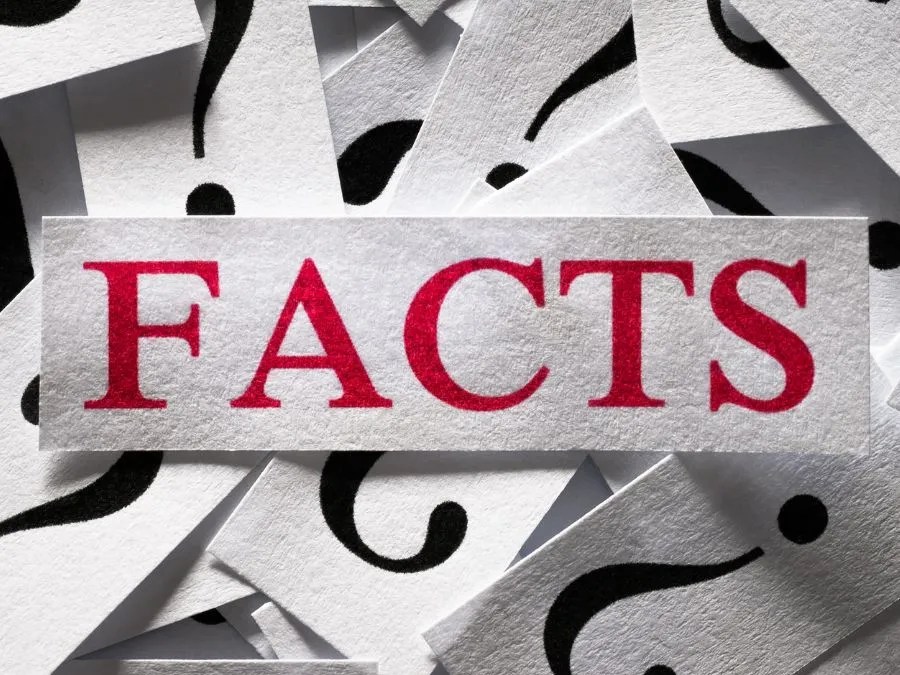 FACTS