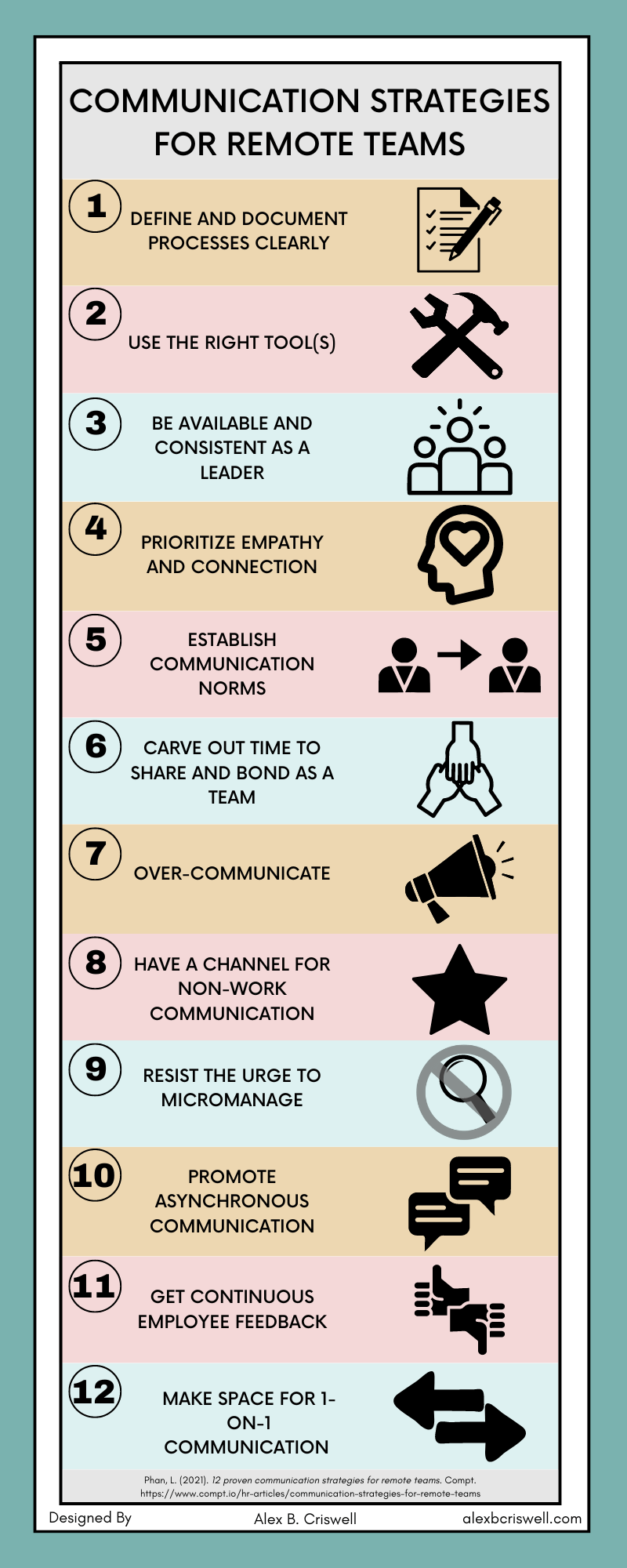 COMMUNICATION STRATEGIES FOR REMOTE TEAMS

1 DEFINE AND DOCUMENT PROCESSES CLEARLY

2 USE THE RIGHT TOOL(S)

3 BE AVAILABLE AND CONSISTENT AS A LEADER

4 PRIORITIZE EMPATHY AND CONNECTION

5 ESTABLISH COMMUNICATION NORMS

6 CARVE OUT TIME TO SHARE AND BOND AS A TEAM

7 OVER-COMMUNICATE

8 HAVE A CHANNEL FOR NON-WORK COMMUNICATION

9 RESIST THE URGE TO MICROMANAGE

10 PROMOTE ASYNCHRONOUS COMMUNICATION

11 GET CONTINUOUS EMPLOYEE FEEDBACK

12 MAKE SPACE FOR 1-ON-1 COMMUNICATION

Phan, L. (2021). 12 proven communication strategies for remote teams. Compt. https://www.compt.io/hr-articles/communication-strategies-for-remote-teams

Designed By Alex B. Criswell alexbcriswell.com