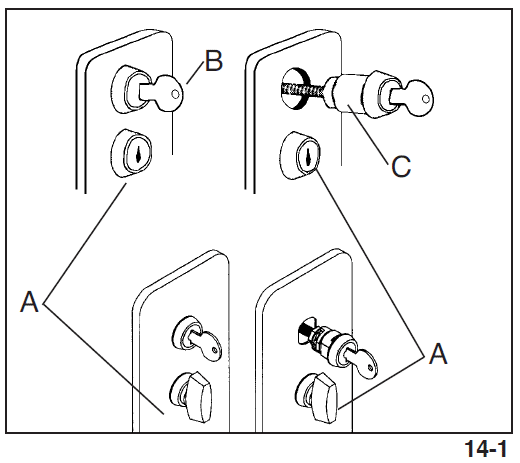 B
C
A
A
14-1