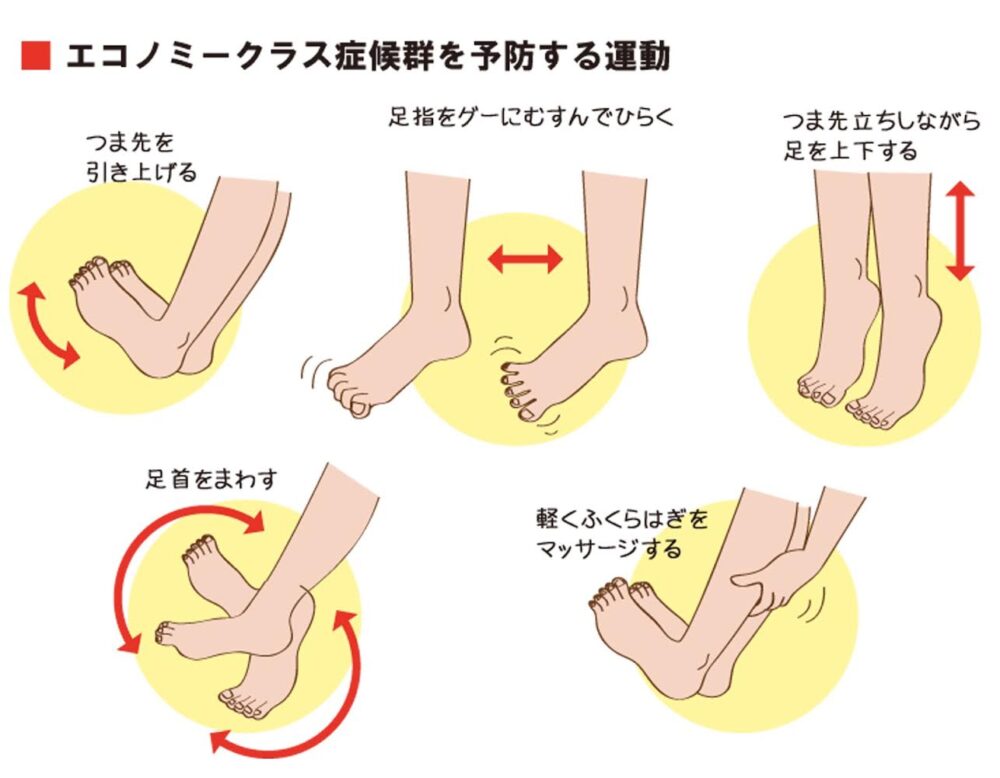 ■ エコノミークラス症候群を予防する運動

つま先を引き上げる

足指をグーにむすんでひらく

つま先立ちしながら足を上下する

足首をまわす

軽くふくらはぎをマッサージする