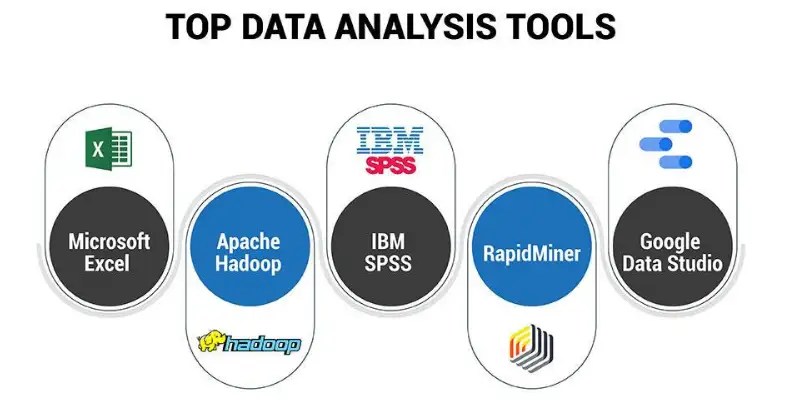 TOP DATA ANALYSIS TOOLS

X

Microsoft Excel

Apache Hadoop

hadoop

IBM
SPSS

IBM SPSS

RapidMiner

Google Data Studio