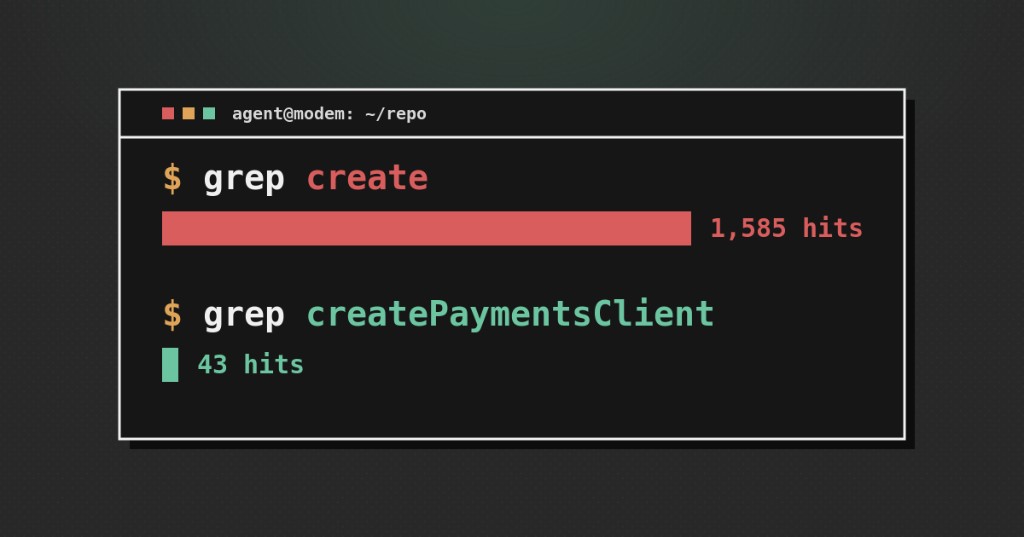 agent@modem: ~/repo

$ grep create

1,585 hits

$ grep createPaymentsClient

43 hits