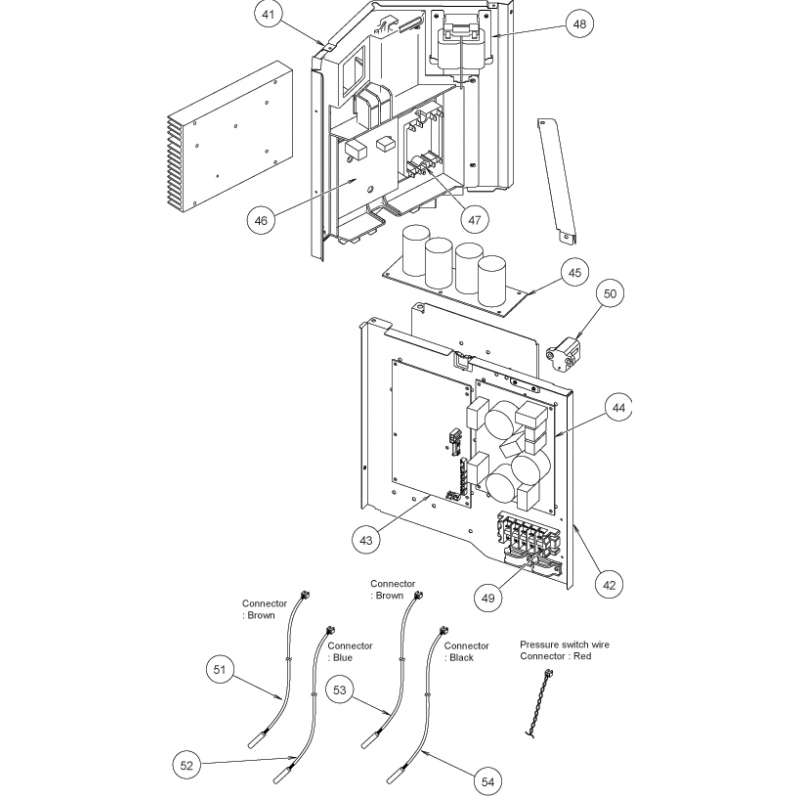 41
48
46
47
45
50
44
43
42
49
Connector
: Brown
Connector
: Brown
Connector
: Blue
Connector
: Black
Pressure switch wire
Connector : Red
51
53
52
54