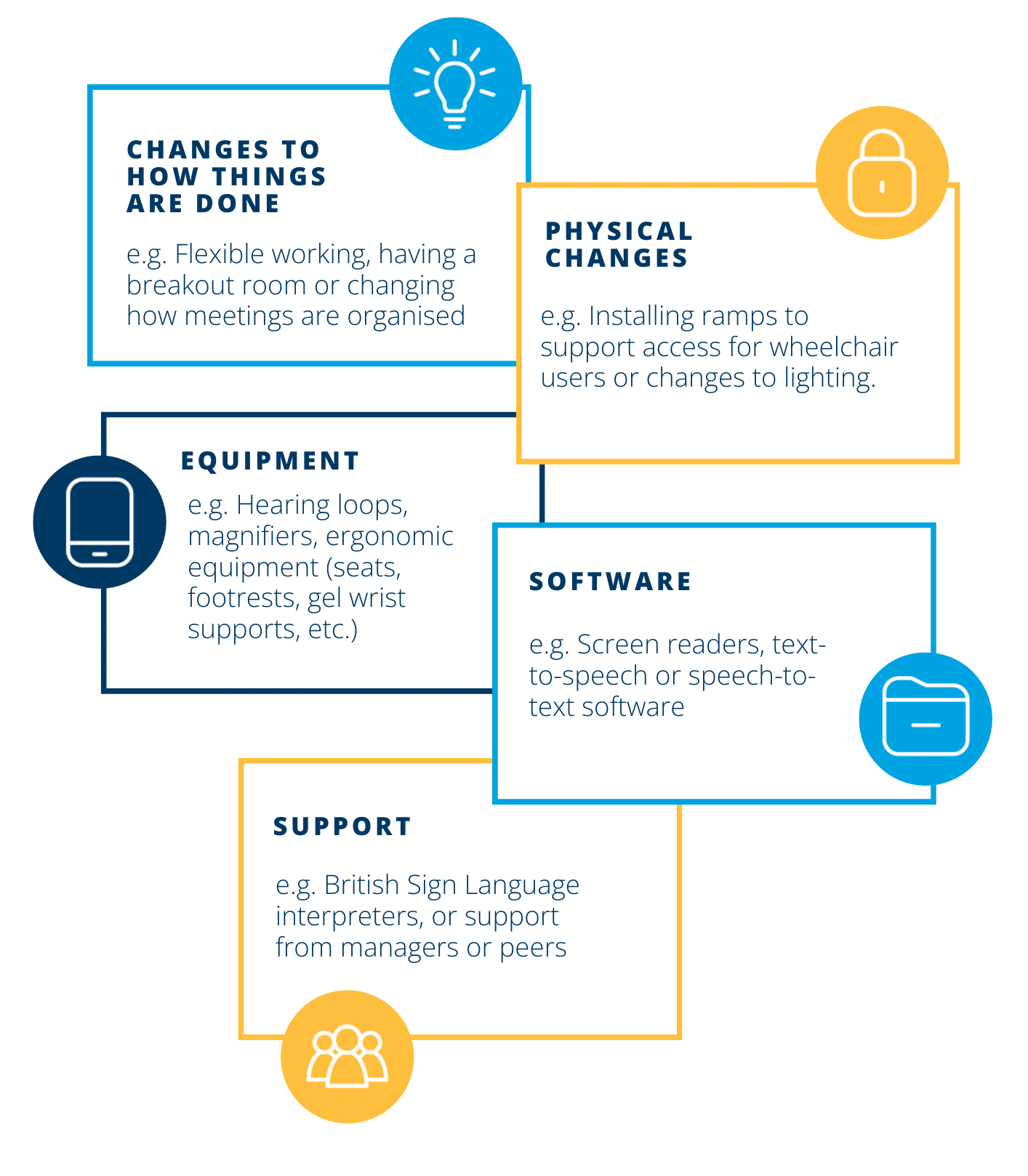 CHANGES TO HOW THINGS ARE DONE

e.g. Flexible working, having a breakout room or changing how meetings are organised

PHYSICAL CHANGES

e.g. Installing ramps to support access for wheelchair users or changes to lighting.

EQUIPMENT

e.g. Hearing loops, magnifiers, ergonomic equipment (seats, footrests, gel wrist supports, etc.)

SOFTWARE

e.g. Screen readers, text-to-speech or speech-to-text software

SUPPORT

e.g. British Sign Language interpreters, or support from managers or peers