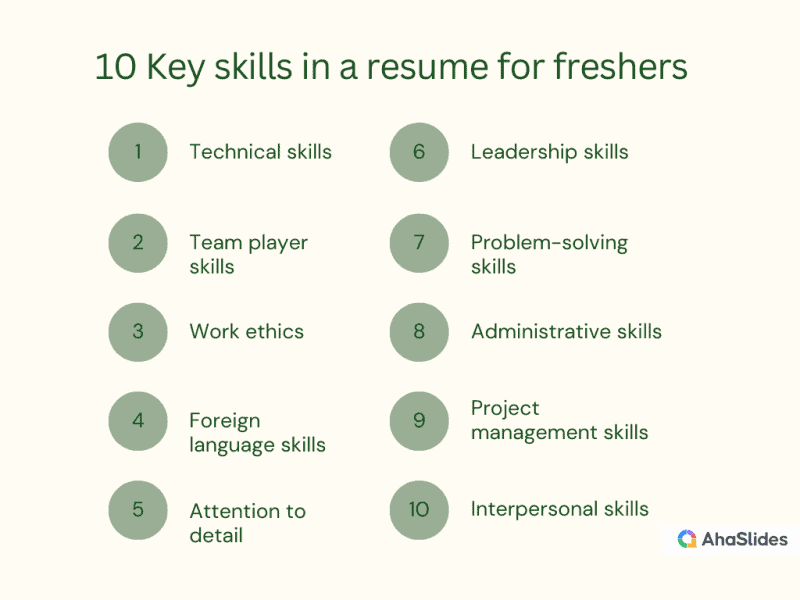 10 Key skills in a resume for freshers

1 Technical skills

2 Team player skills

3 Work ethics

4 Foreign language skills

5 Attention to detail

6 Leadership skills

7 Problem-solving skills

8 Administrative skills

9 Project management skills

10 Interpersonal skills

AhaSlides