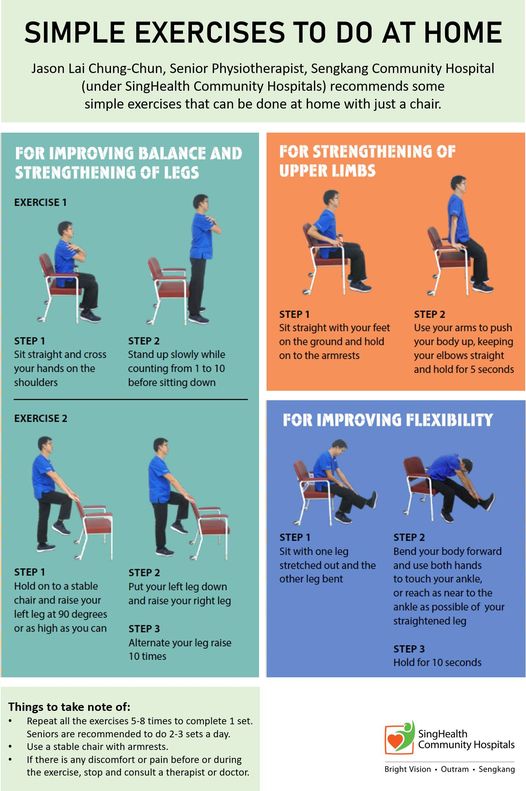 SIMPLE EXERCISES TO DO AT HOME

Jason Lai Chung-Chun, Senior Physiotherapist, Sengkang Community Hospital (under SingHealth Community Hospitals) recommends some simple exercises that can be done at home with just a chair.

FOR IMPROVING BALANCE AND STRENGTHENING OF LEGS

EXERCISE 1

STEP 1
Sit straight and cross your hands on the shoulders

STEP 2
Stand up slowly while counting from 1 to 10 before sitting down

EXERCISE 2

STEP 1
Hold on to a stable chair and raise your left leg at 90 degrees or as high as you can

STEP 2
Put your left leg down and raise your right leg

STEP 3
Alternate your leg raise 10 times

FOR STRENGTHENING OF UPPER LIMBS

STEP 1
Sit straight with your feet on the ground and hold on to the armrests

STEP 2
Use your arms to push your body up, keeping your elbows straight and hold for 5 seconds

FOR IMPROVING FLEXIBILITY

STEP 1
Sit with one leg stretched out and the other leg bent

STEP 2
Bend your body forward and use both hands to touch your ankle, or reach as near to the ankle as possible of your straightened leg

STEP 3
Hold for 10 seconds

Things to take note of:
• Repeat all the exercises 5-8 times to complete 1 set. Seniors are recommended to do 2-3 sets a day.
• Use a stable chair with armrests.
• If there is any discomfort or pain before or during the exercise, stop and consult a therapist or doctor.

SingHealth Community Hospitals
Bright Vision • Outram • Sengkang