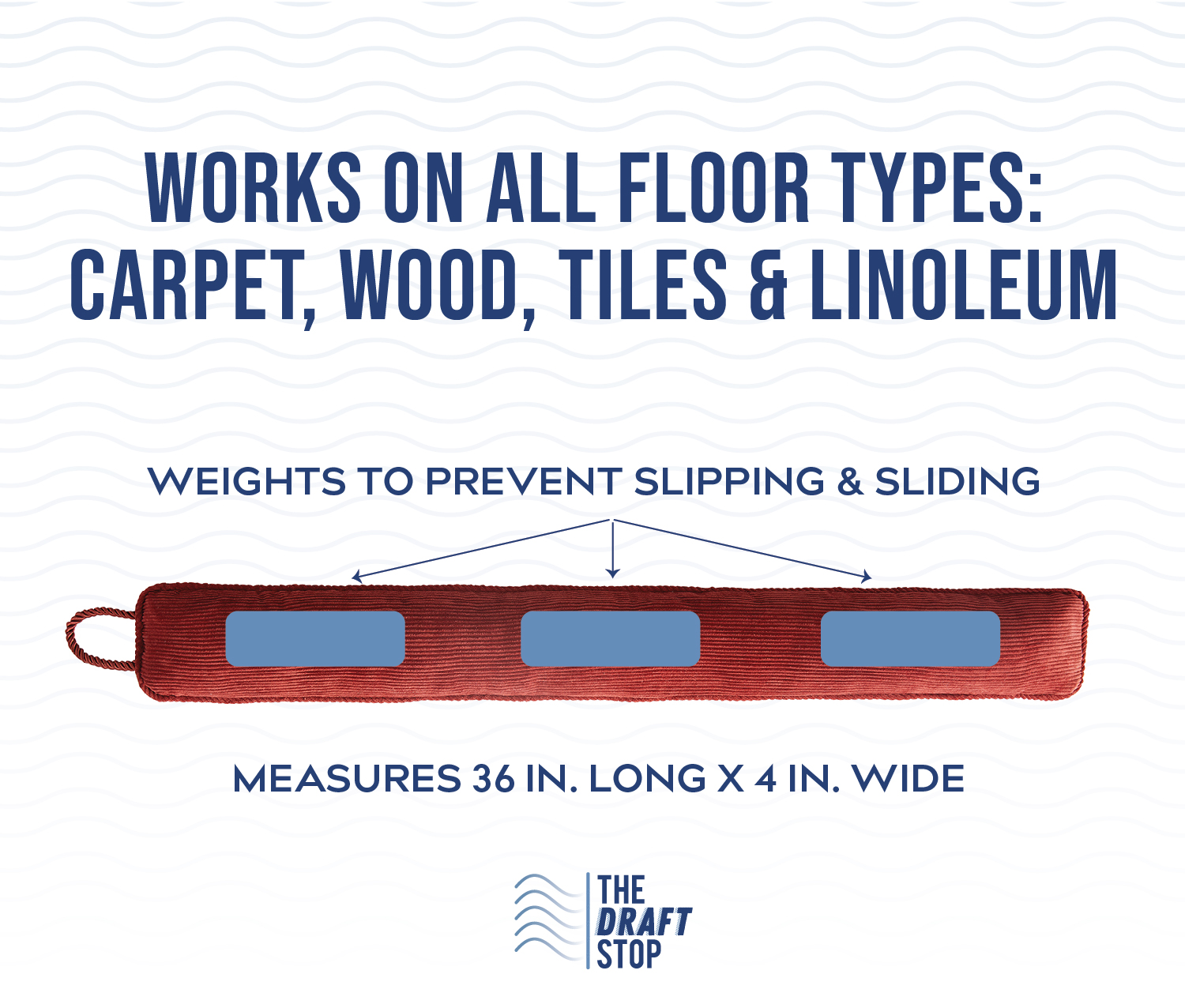 WORKS ON ALL FLOOR TYPES: CARPET, WOOD, TILES & LINOLEUM

WEIGHTS TO PREVENT SLIPPING & SLIDING

MEASURES 36 IN. LONG X 4 IN. WIDE

THE DRAFT STOP