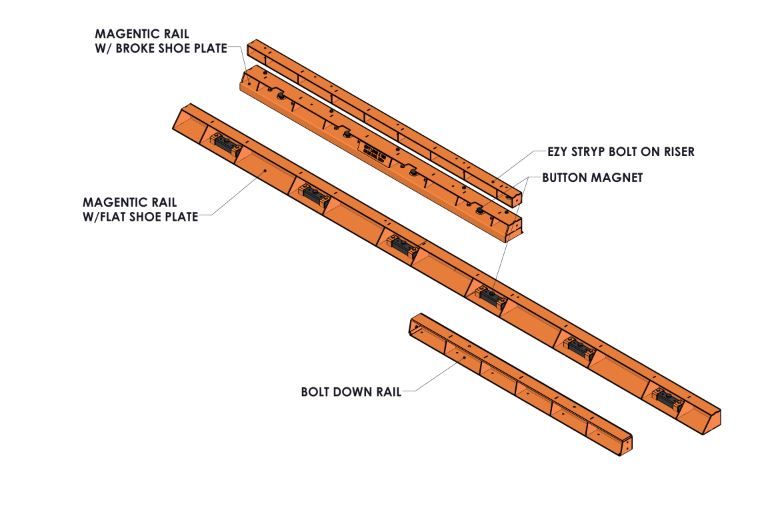 MAGENTIC RAIL
W/ BROKE SHOE PLATE

EZY STRYP BOLT ON RISER

BUTTON MAGNET

MAGENTIC RAIL
W/FLAT SHOE PLATE

BOLT DOWN RAIL