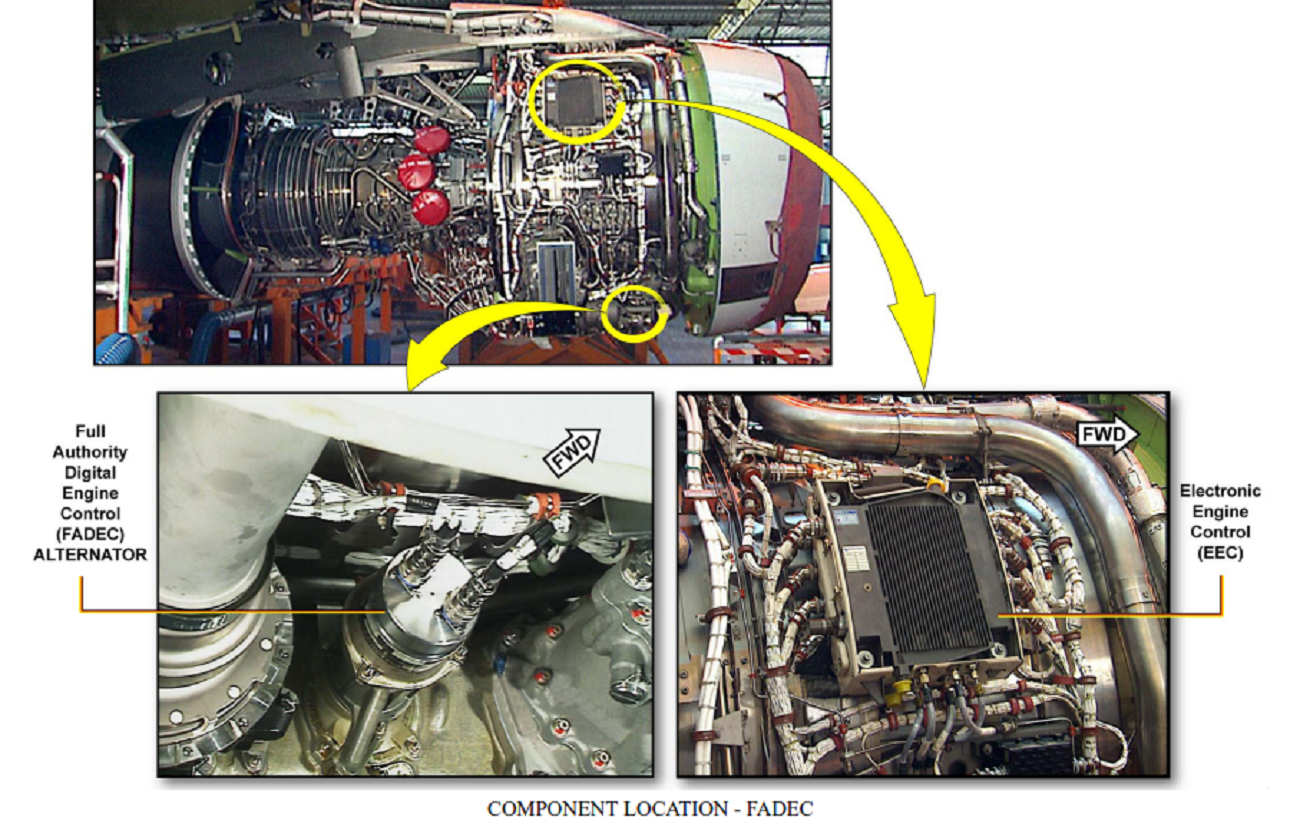 Full Authority Digital Engine Control (FADEC) ALTERNATOR

FWD

FWD

Electronic Engine Control (EEC)

COMPONENT LOCATION - FADEC