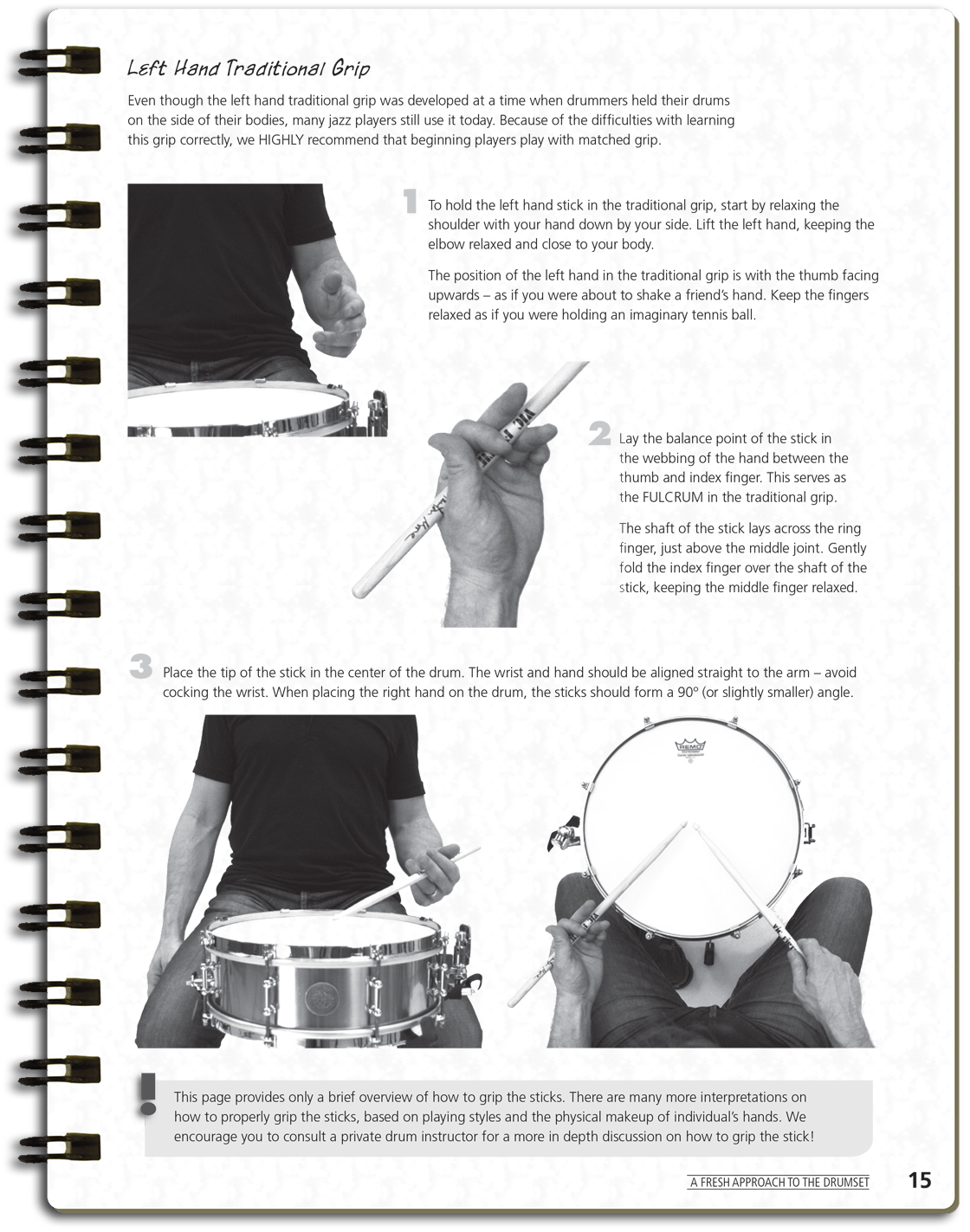 Left Hand Traditional Grip

Even though the left hand traditional grip was developed at a time when drummers held their drums on the side of their bodies, many jazz players still use it today. Because of the difficulties with learning this grip correctly, we HIGHLY recommend that beginning players play with matched grip.

1 To hold the left hand stick in the traditional grip, start by relaxing the shoulder with your hand down by your side. Lift the left hand, keeping the elbow relaxed and close to your body.

The position of the left hand in the traditional grip is with the thumb facing upwards – as if you were about to shake a friend's hand. Keep the fingers relaxed as if you were holding an imaginary tennis ball.

2 Lay the balance point of the stick in the webbing of the hand between the thumb and index finger. This serves as the FULCRUM in the traditional grip.

The shaft of the stick lays across the ring finger, just above the middle joint. Gently fold the index finger over the shaft of the stick, keeping the middle finger relaxed.

3 Place the tip of the stick in the center of the drum. The wrist and hand should be aligned straight to the arm – avoid cocking the wrist. When placing the right hand on the drum, the sticks should form a 90º (or slightly smaller) angle.

REMO

! This page provides only a brief overview of how to grip the sticks. There are many more interpretations on how to properly grip the sticks, based on playing styles and the physical makeup of individual's hands. We encourage you to consult a private drum instructor for a more in depth discussion on how to grip the stick!

A FRESH APPROACH TO THE DRUMSET 15