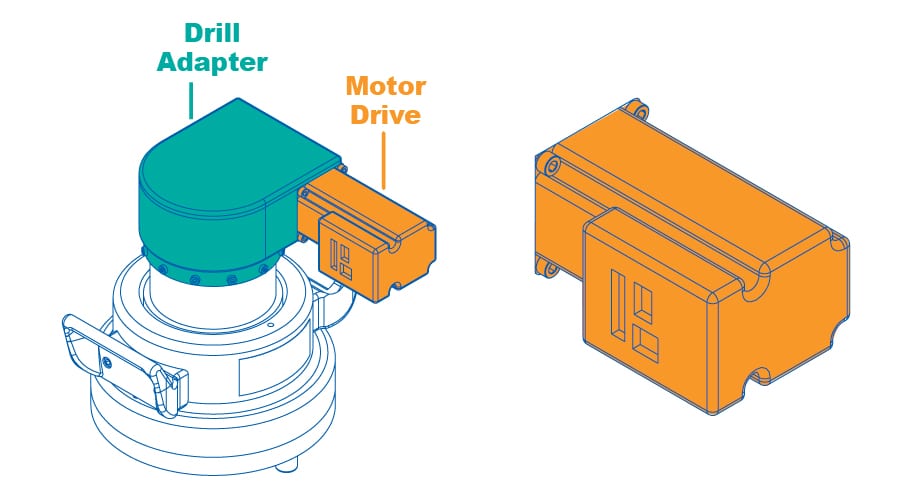 Drill Adapter

Motor Drive