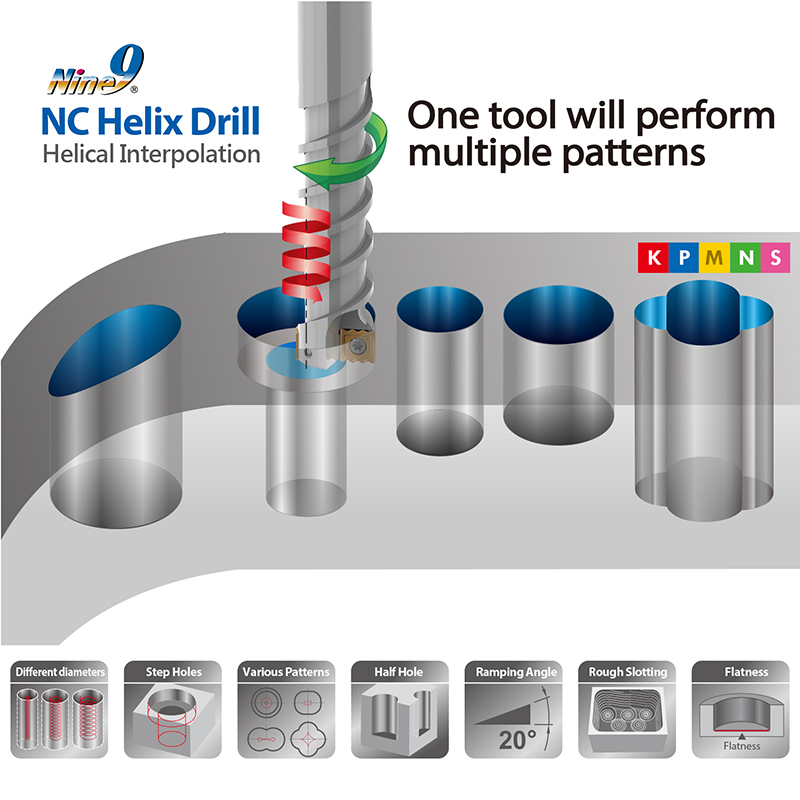 Nine9®
NC Helix Drill
Helical Interpolation

One tool will perform multiple patterns

K P M N S

Different diameters

Step Holes

Various Patterns

Half Hole

Ramping Angle
20°

Rough Slotting

Flatness
Flatness