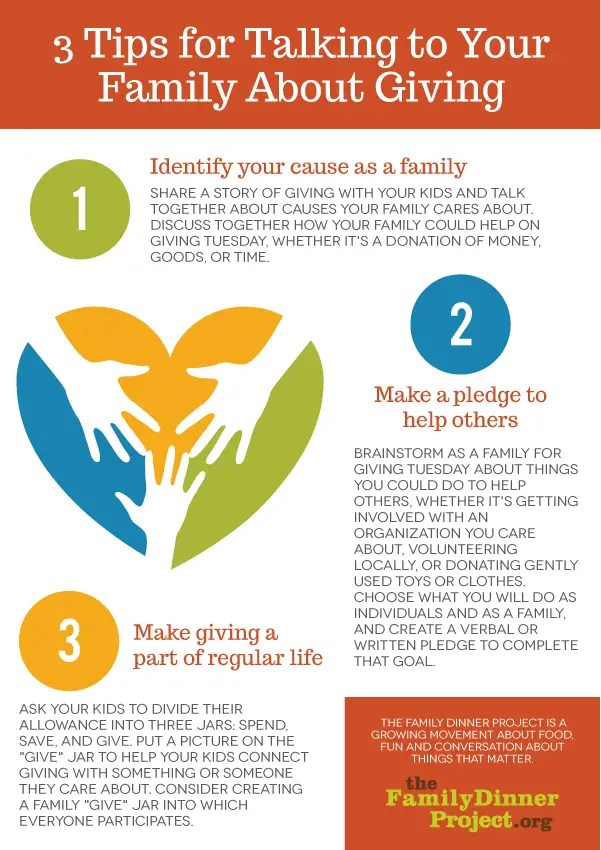 3 Tips for Talking to Your Family About Giving

1

Identify your cause as a family

SHARE A STORY OF GIVING WITH YOUR KIDS AND TALK TOGETHER ABOUT CAUSES YOUR FAMILY CARES ABOUT. DISCUSS TOGETHER HOW YOUR FAMILY COULD HELP ON GIVING TUESDAY, WHETHER IT'S A DONATION OF MONEY, GOODS, OR TIME.

2

Make a pledge to help others

BRAINSTORM AS A FAMILY FOR GIVING TUESDAY ABOUT THINGS YOU COULD DO TO HELP OTHERS, WHETHER IT'S GETTING INVOLVED WITH AN ORGANIZATION YOU CARE ABOUT, VOLUNTEERING LOCALLY, OR DONATING GENTLY USED TOYS OR CLOTHES. CHOOSE WHAT YOU WILL DO AS INDIVIDUALS AND AS A FAMILY, AND CREATE A VERBAL OR WRITTEN PLEDGE TO COMPLETE THAT GOAL.

3

Make giving a part of regular life

ASK YOUR KIDS TO DIVIDE THEIR ALLOWANCE INTO THREE JARS: SPEND, SAVE, AND GIVE. PUT A PICTURE ON THE "GIVE" JAR TO HELP YOUR KIDS CONNECT GIVING WITH SOMETHING OR SOMEONE THEY CARE ABOUT. CONSIDER CREATING A FAMILY "GIVE" JAR INTO WHICH EVERYONE PARTICIPATES.

THE FAMILY DINNER PROJECT IS A GROWING MOVEMENT ABOUT FOOD, FUN AND CONVERSATION ABOUT THINGS THAT MATTER.

the FamilyDinner Project.org