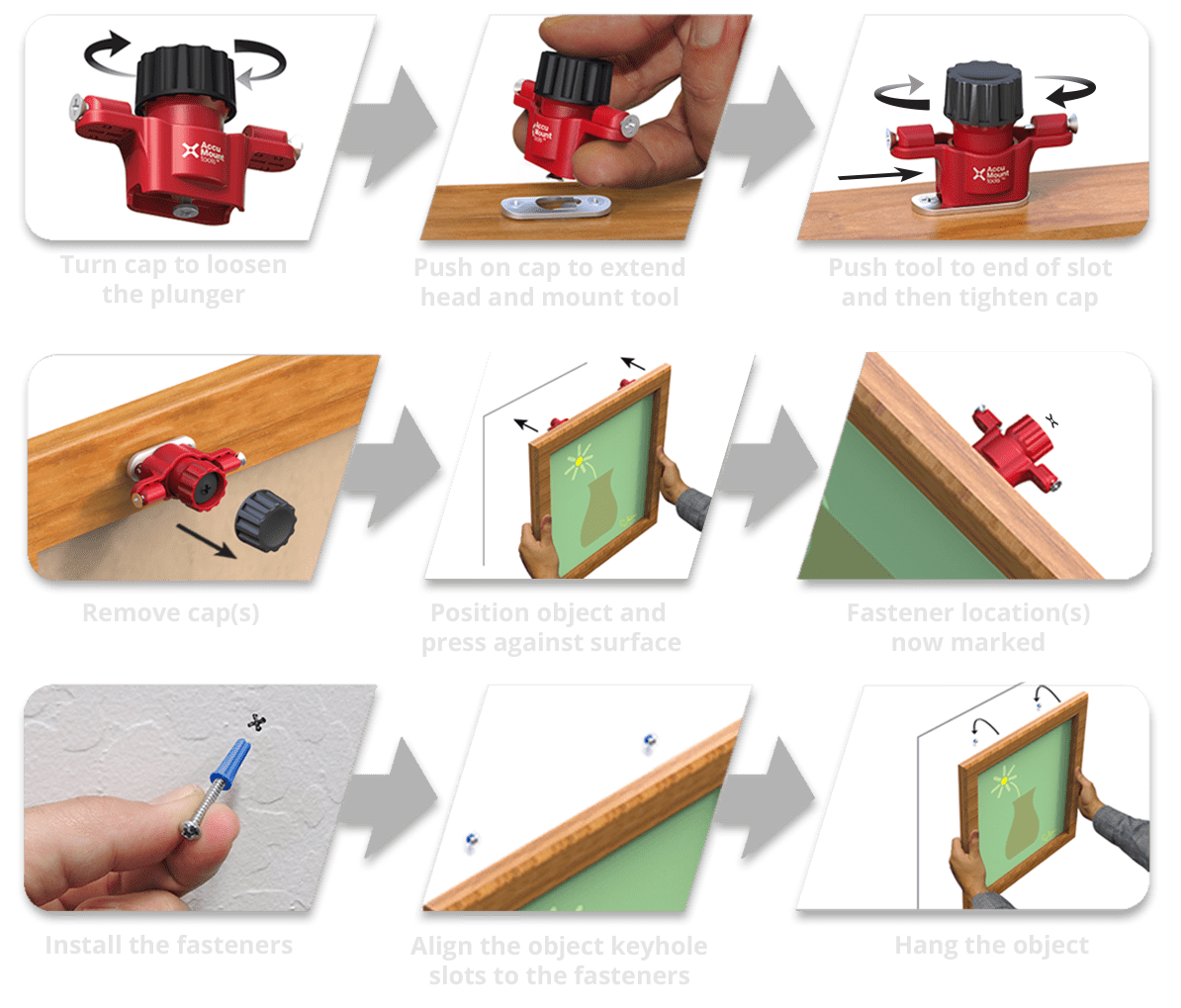 Accu Mount tools

Turn cap to loosen the plunger

Accu Mount tools

Push on cap to extend head and mount tool

Accu Mount tools

Push tool to end of slot and then tighten cap

Remove cap(s)

Position object and press against surface

Fastener location(s) now marked

Install the fasteners

Align the object keyhole slots to the fasteners

Hang the object