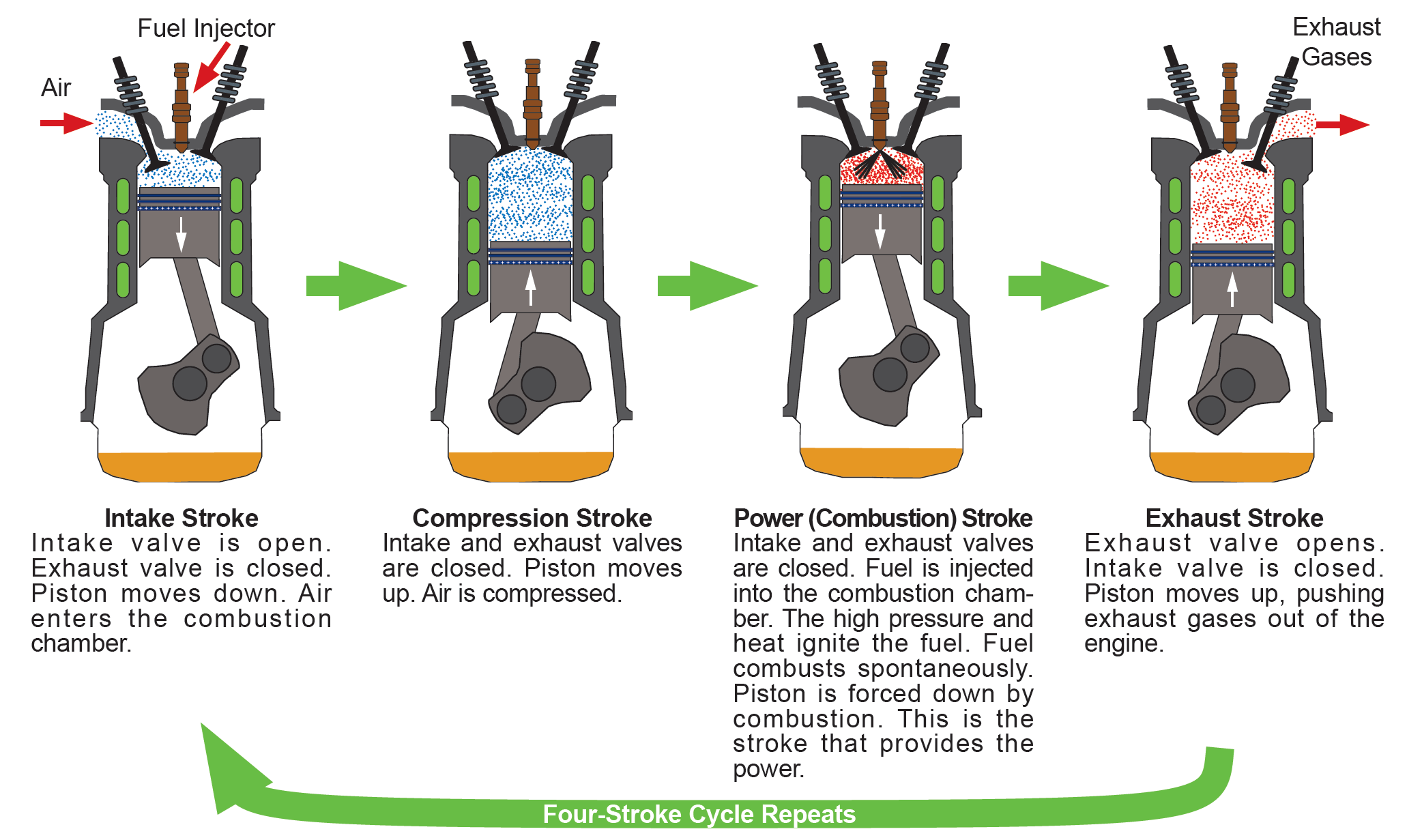 Fuel Injector

Air

Exhaust Gases

Intake Stroke
Intake valve is open. Exhaust valve is closed. Piston moves down. Air enters the combustion chamber.

Compression Stroke
Intake and exhaust valves are closed. Piston moves up. Air is compressed.

Power (Combustion) Stroke
Intake and exhaust valves are closed. Fuel is injected into the combustion chamber. The high pressure and heat ignite the fuel. Fuel combusts spontaneously. Piston is forced down by combustion. This is the stroke that provides the power.

Exhaust Stroke
Exhaust valve opens. Intake valve is closed. Piston moves up, pushing exhaust gases out of the engine.

Four-Stroke Cycle Repeats