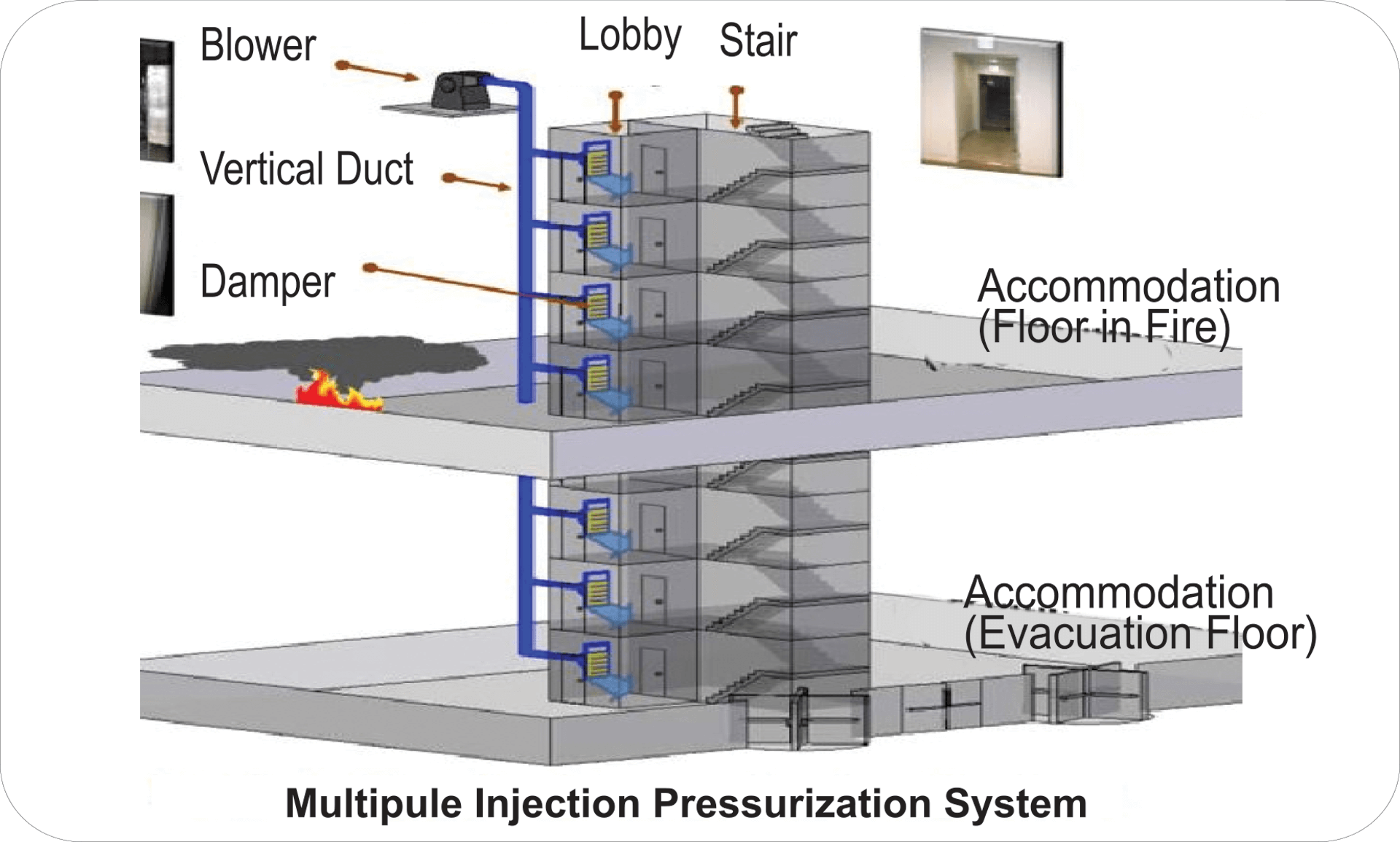 Blower

Lobby Stair

Vertical Duct

Damper

Accommodation (Floor in Fire)

Accommodation (Evacuation Floor)

Multipule Injection Pressurization System