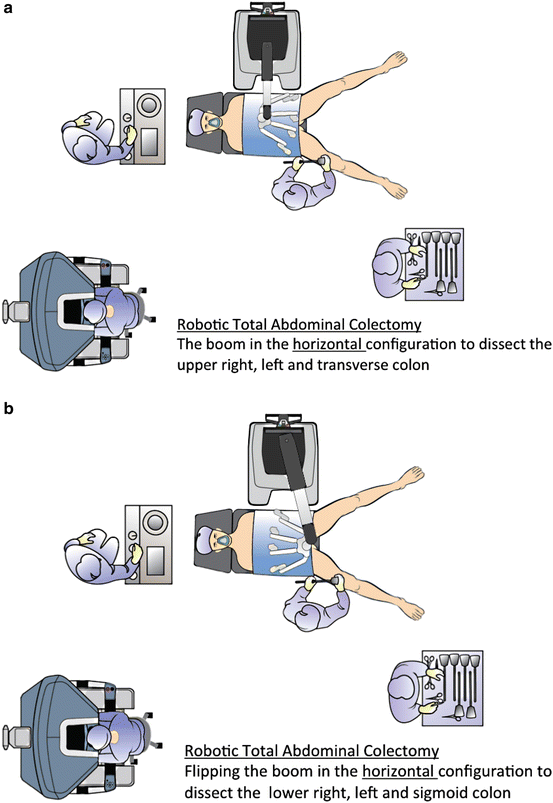 a

Robotic Total Abdominal Colectomy
The boom in the horizontal configuration to dissect the upper right, left and transverse colon

b

Robotic Total Abdominal Colectomy
Flipping the boom in the horizontal configuration to dissect the lower right, left and sigmoid colon