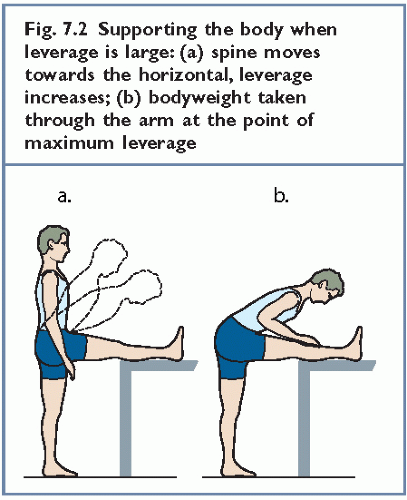 Fig. 7.2 Supporting the body when leverage is large: (a) spine moves towards the horizontal, leverage increases; (b) bodyweight taken through the arm at the point of maximum leverage

a.

b.