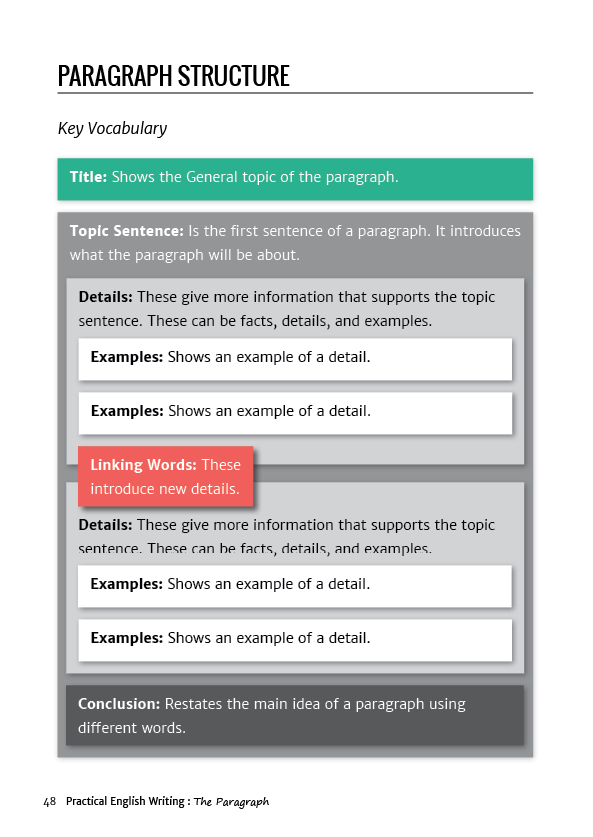 PARAGRAPH STRUCTURE

Key Vocabulary

Title: Shows the General topic of the paragraph.

Topic Sentence: Is the first sentence of a paragraph. It introduces what the paragraph will be about.

Details: These give more information that supports the topic sentence. These can be facts, details, and examples.

Examples: Shows an example of a detail.

Examples: Shows an example of a detail.

Linking Words: These introduce new details.

Details: These give more information that supports the topic sentence. These can be facts, details, and examples.

Examples: Shows an example of a detail.

Examples: Shows an example of a detail.

Conclusion: Restates the main idea of a paragraph using different words.

48 Practical English Writing : The Paragraph