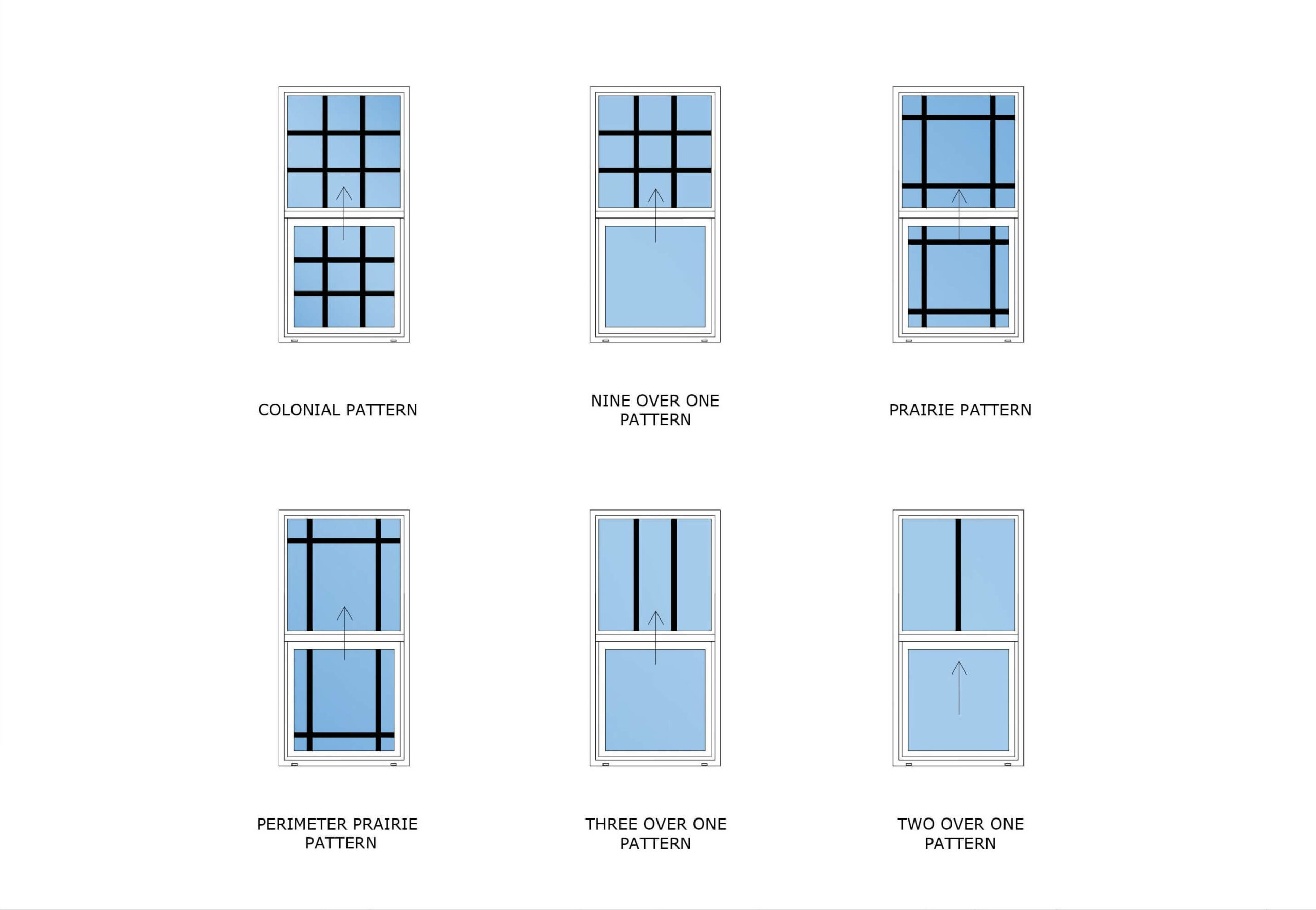 COLONIAL PATTERN

NINE OVER ONE PATTERN

PRAIRIE PATTERN

PERIMETER PRAIRIE PATTERN

THREE OVER ONE PATTERN

TWO OVER ONE PATTERN