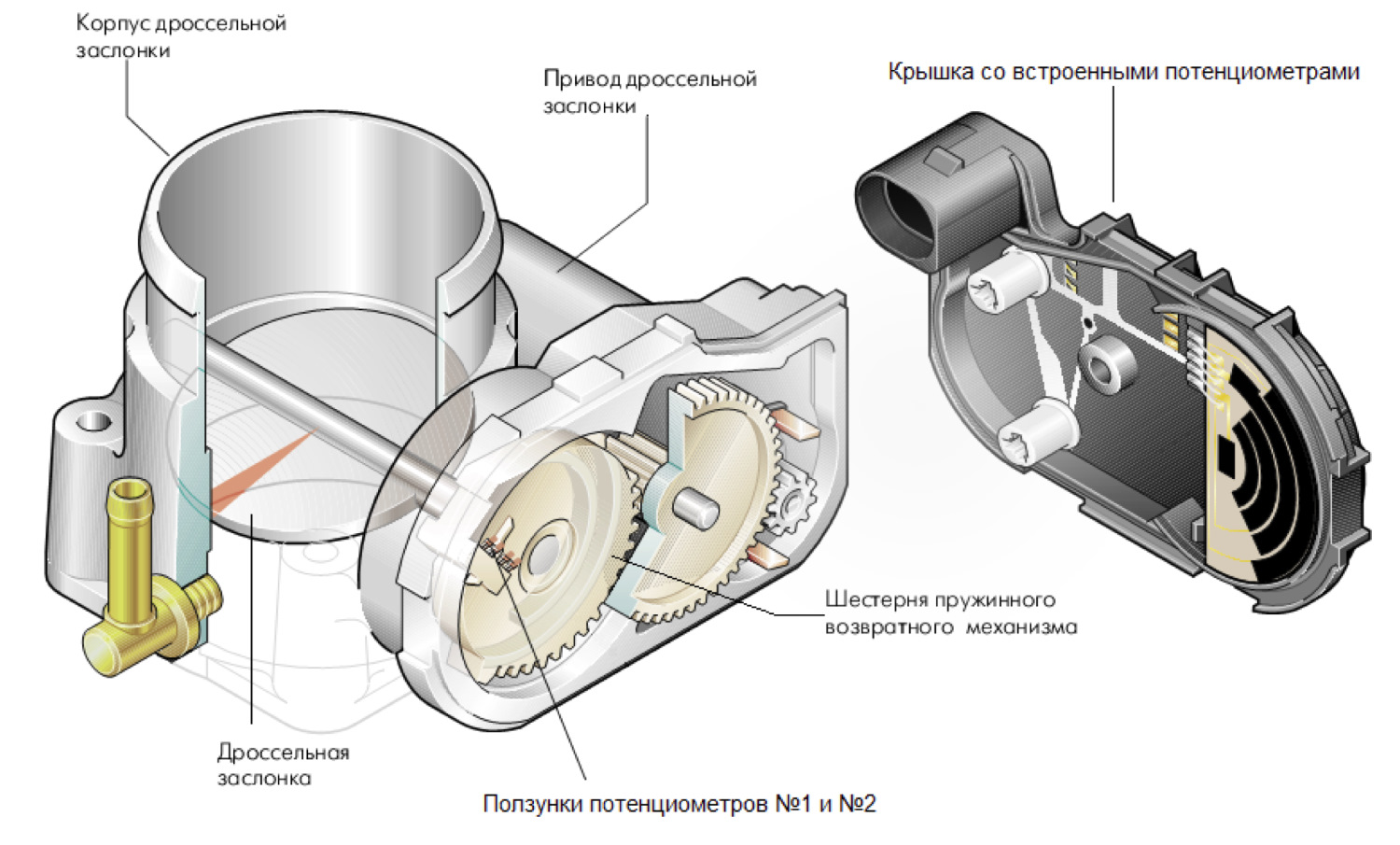 Корпус дроссельной заслонки

Привод дроссельной заслонки

Крышка со встроенными потенциометрами

Шестерня пружинного возвратного механизма

Дроссельная заслонка

Ползунки потенциометров №1 и №2