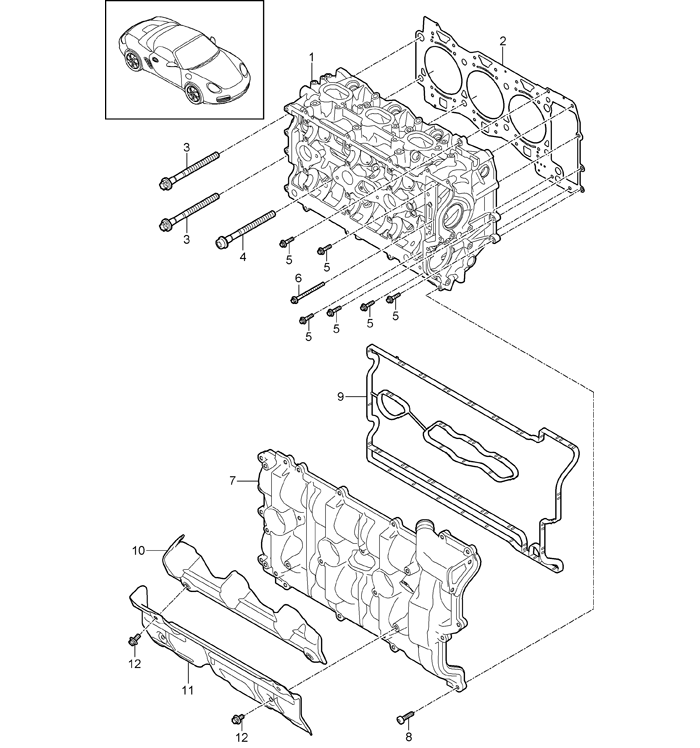 1
2
3
3
4
5
5
6
5
5
5
5
9
7
10
12
11
12
8