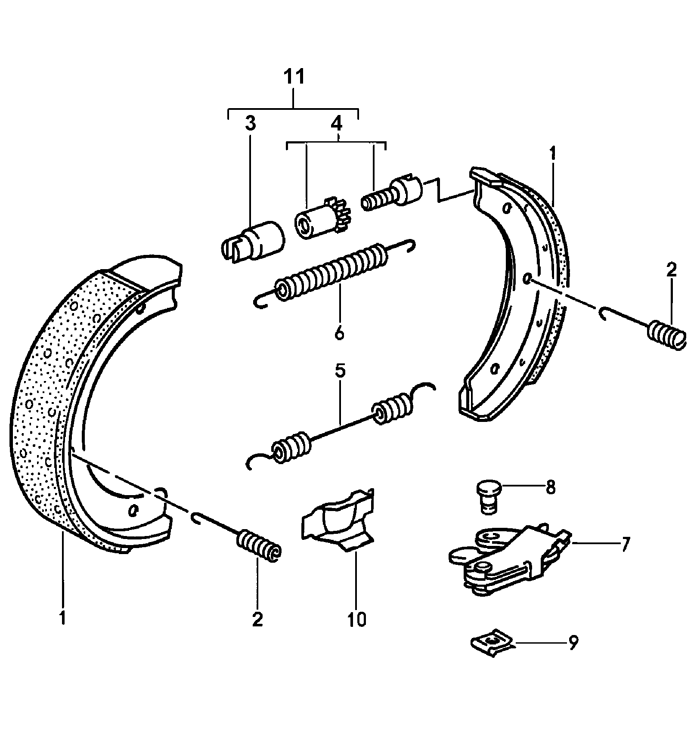 11
3
4
1
2
6
5
8
7
1
2
10
9